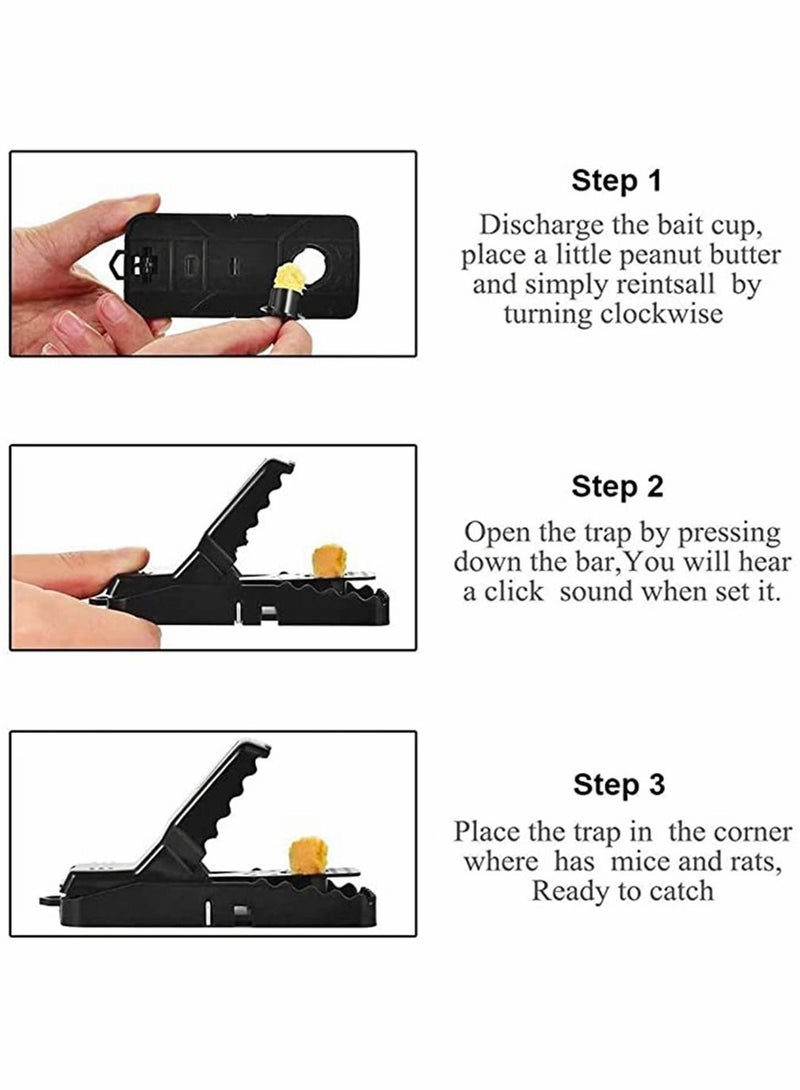 Step 1

Discharge the bait cup, place a little peanut butter and simply reintsall by turning clockwise

Step 2

Open the trap by pressing down the bar,You will hear a click sound when set it.

Step 3

Place the trap in the corner where has mice and rats, Ready to catch