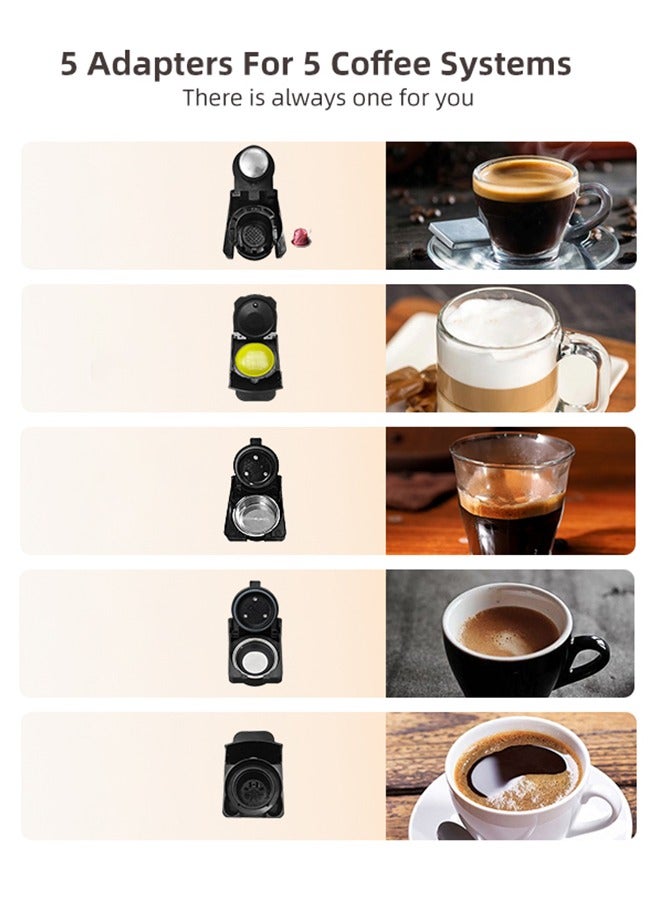 5 Adapters For 5 Coffee Systems
There is always one for you