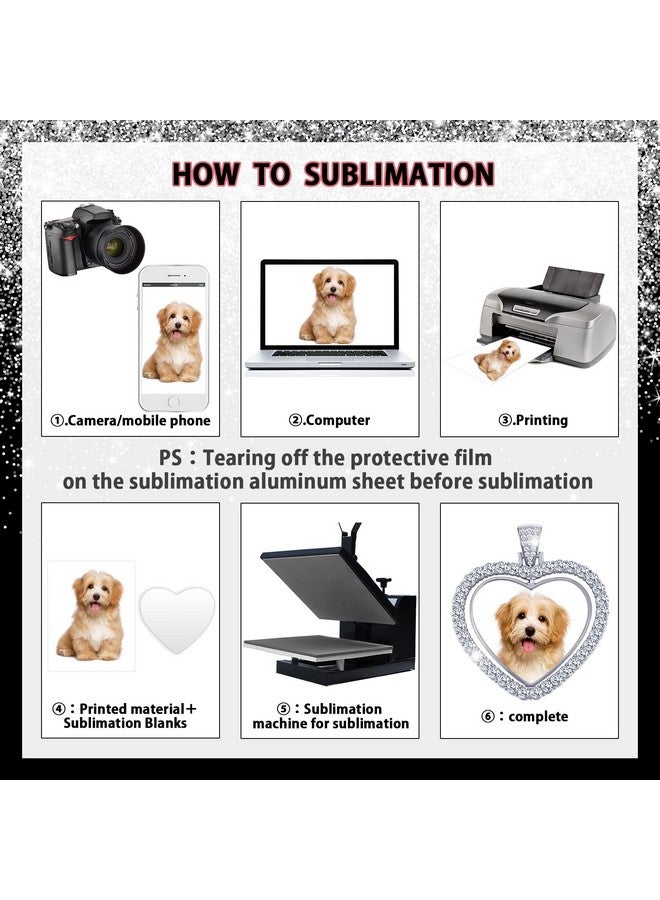 HOW TO SUBLIMATION

①.Camera/mobile phone

②.Computer

③.Printing

PS：Tearing off the protective film on the sublimation aluminum sheet before sublimation

④：Printed material＋ Sublimation Blanks

⑤：Sublimation machine for sublimation

⑥：complete