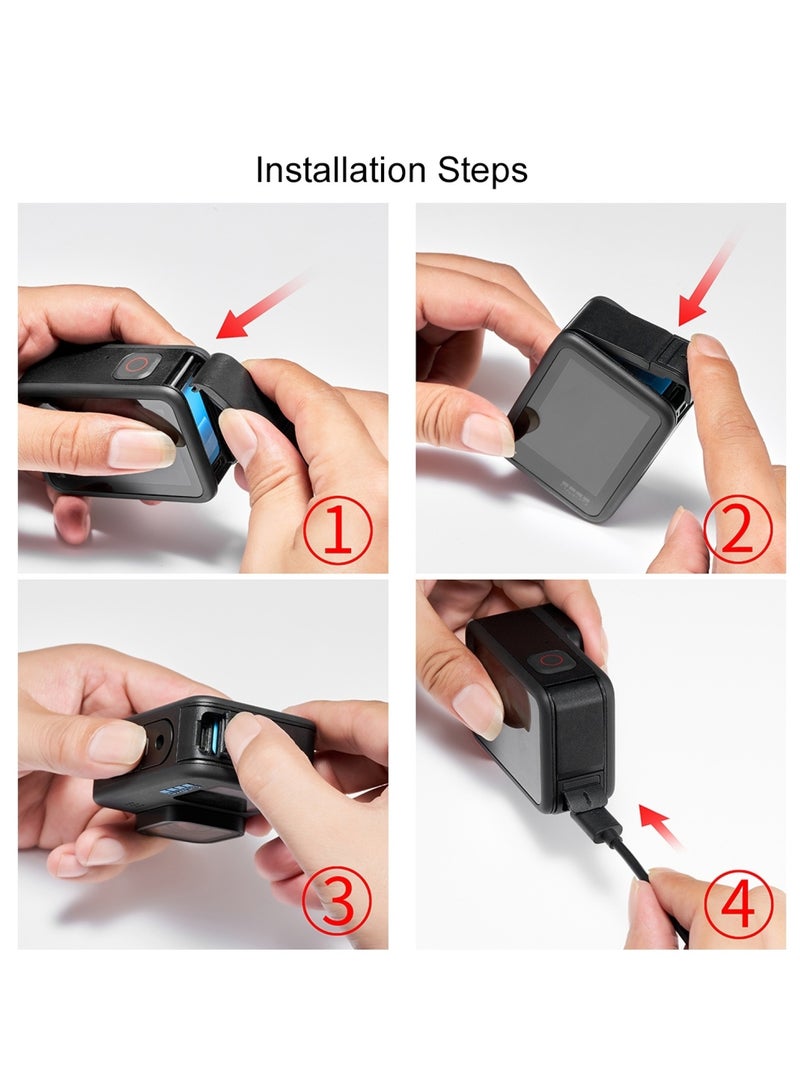 Installation Steps

①

②

③

④