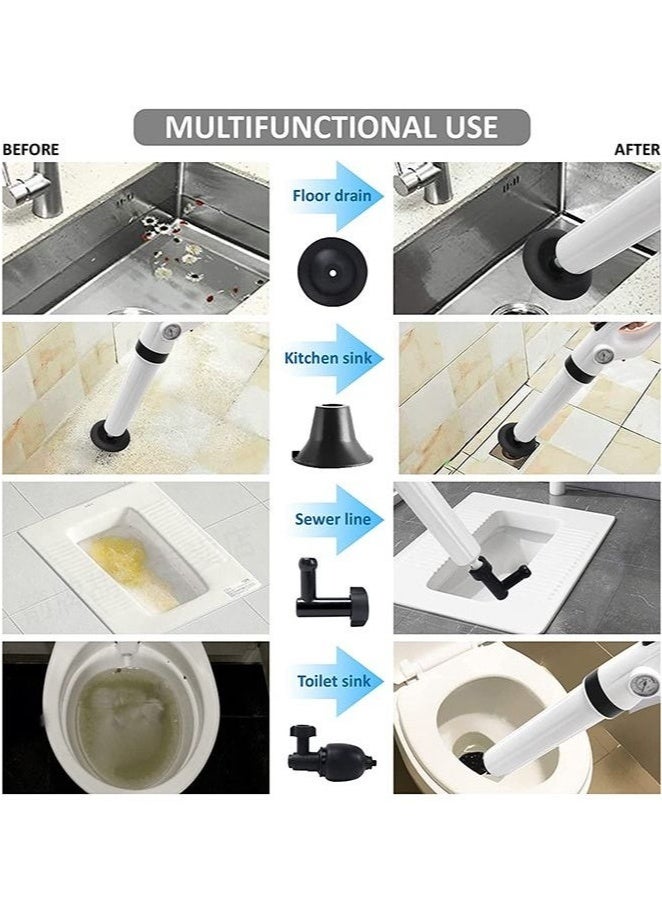 MULTIFUNCTIONAL USE

BEFORE

AFTER

Floor drain

Kitchen sink

Sewer line

Toilet sink