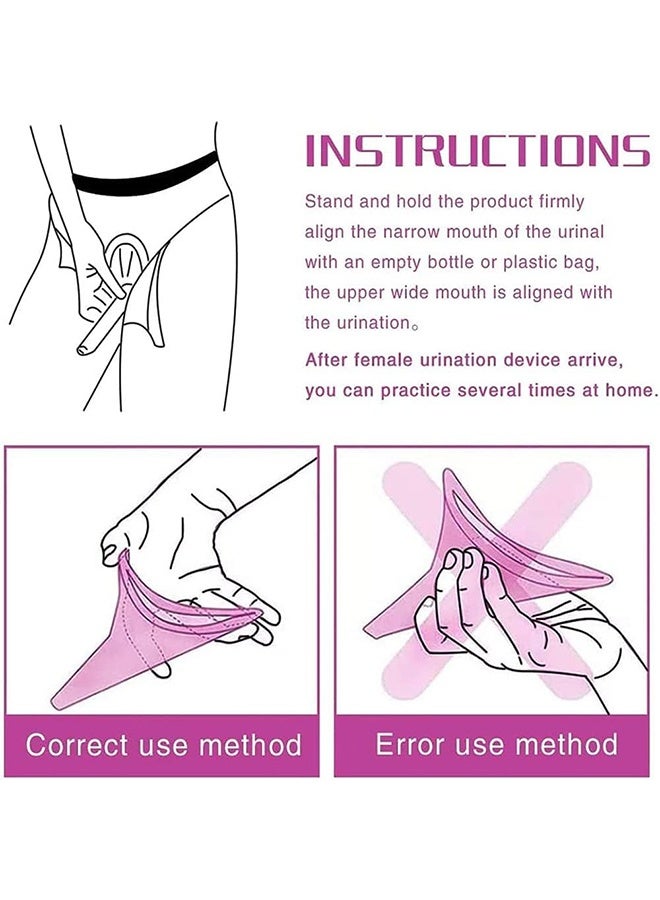 INSTRUCTIONS

Stand and hold the product firmly align the narrow mouth of the urinal with an empty bottle or plastic bag, the upper wide mouth is aligned with the urination。

After female urination device arrive, you can practice several times at home.

Correct use method

Error use method