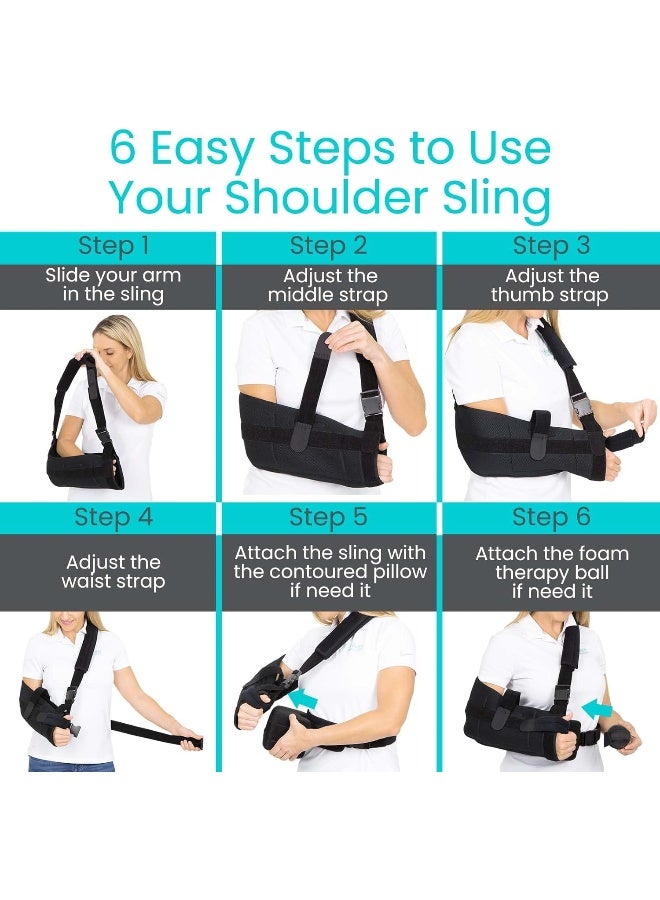 6 Easy Steps to Use Your Shoulder Sling

Step 1
Slide your arm in the sling

Step 2
Adjust the middle strap

Step 3
Adjust the thumb strap

Step 4
Adjust the waist strap

Step 5
Attach the sling with the contoured pillow if need it

Step 6
Attach the foam therapy ball if need it