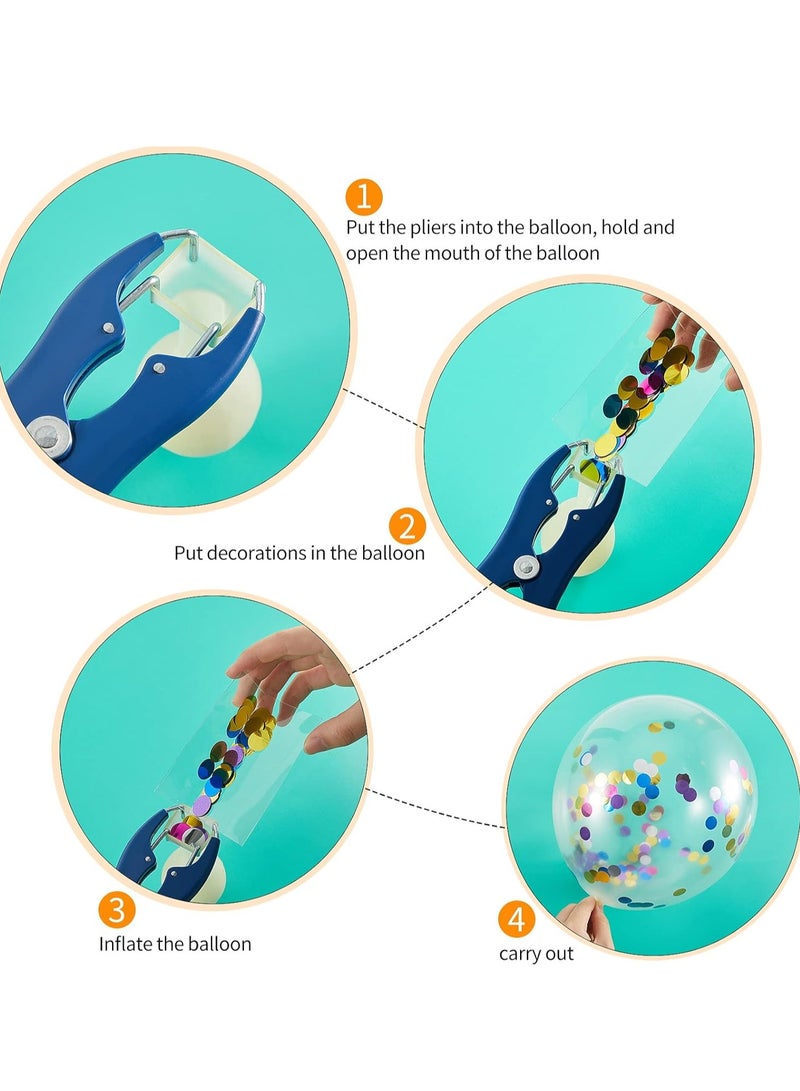 1
Put the pliers into the balloon, hold and open the mouth of the balloon

2
Put decorations in the balloon

3
Inflate the balloon

4
carry out