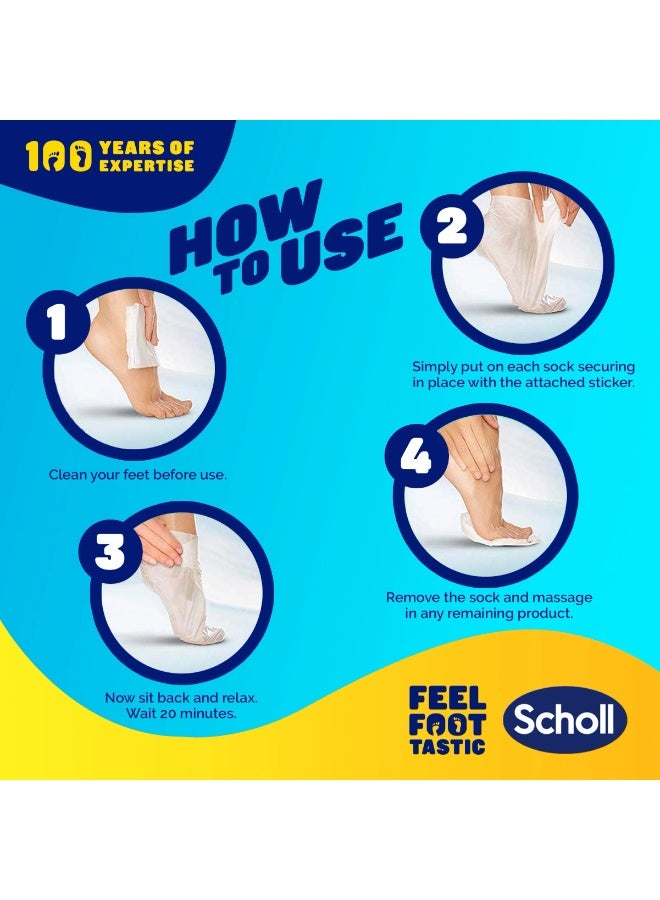 100 YEARS OF EXPERTISE

HOW TO USE

1

Clean your feet before use.

2

Simply put on each sock securing in place with the attached sticker.

3

Now sit back and relax. Wait 20 minutes.

4

Remove the sock and massage in any remaining product.

FEEL FOOT TASTIC

Scholl