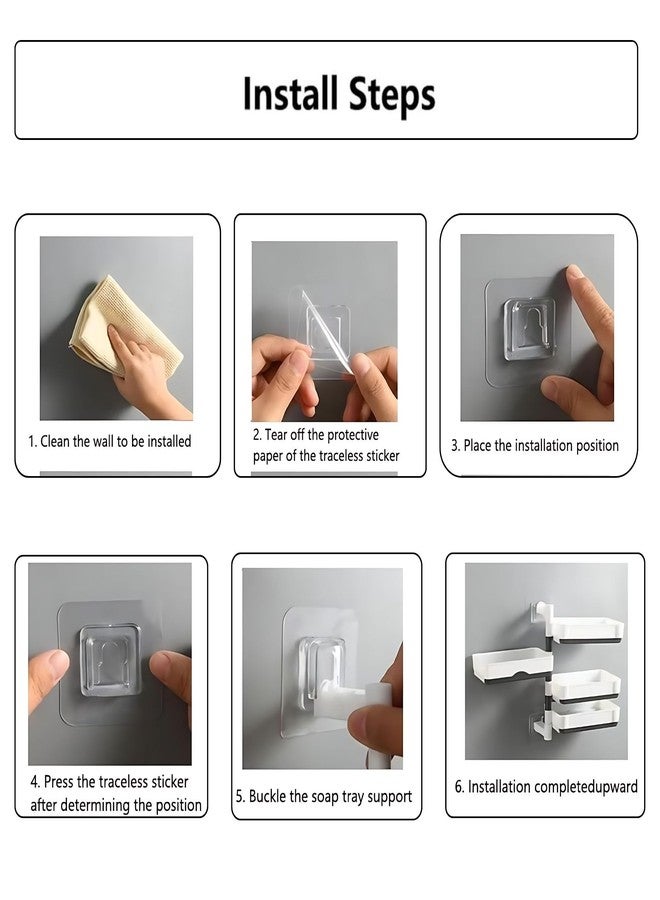 Install Steps

1. Clean the wall to be installed

2. Tear off the protective paper of the traceless sticker

3. Place the installation position

4. Press the traceless sticker after determining the position

5. Buckle the soap tray support

6. Installation completedupward