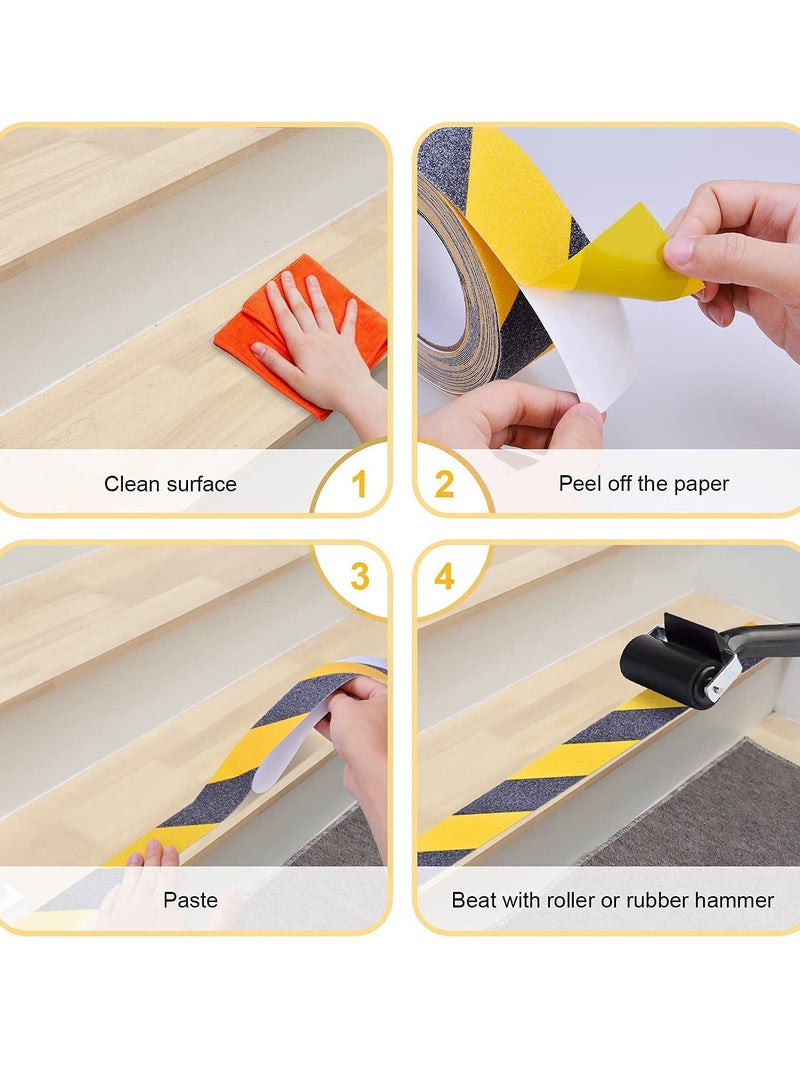 Clean surface
1

2
Peel off the paper

3
Paste

4
Beat with roller or rubber hammer