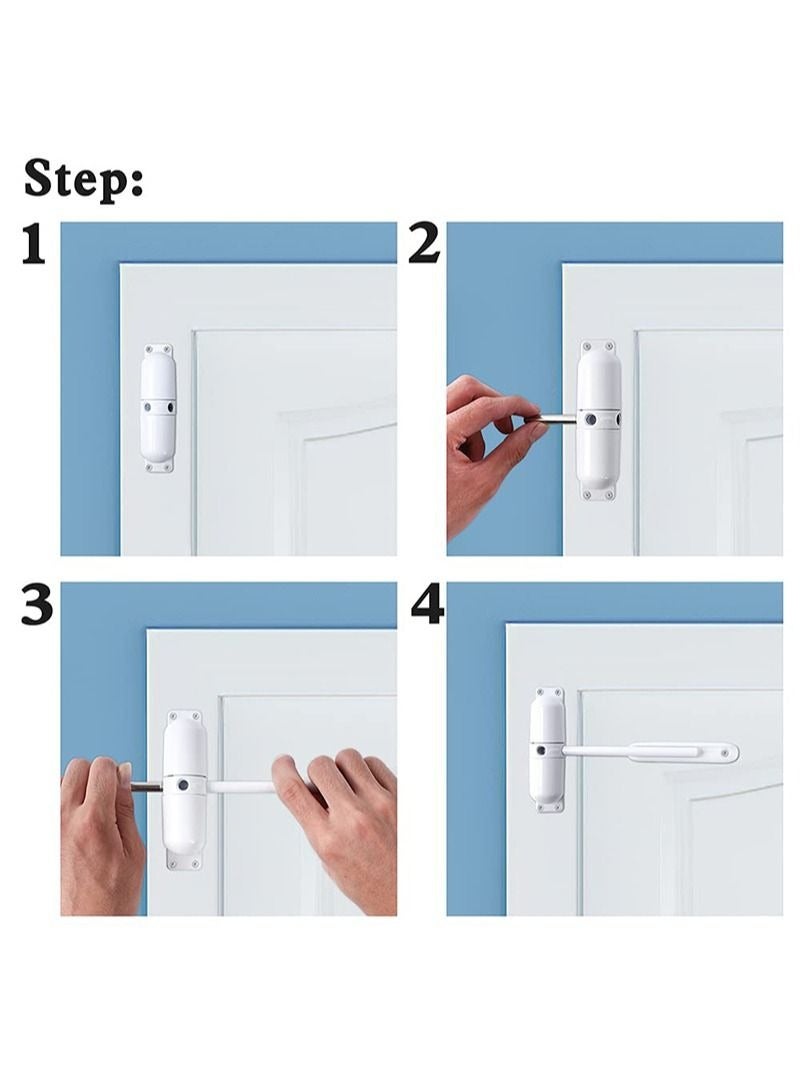 Step:

1

2

3

4