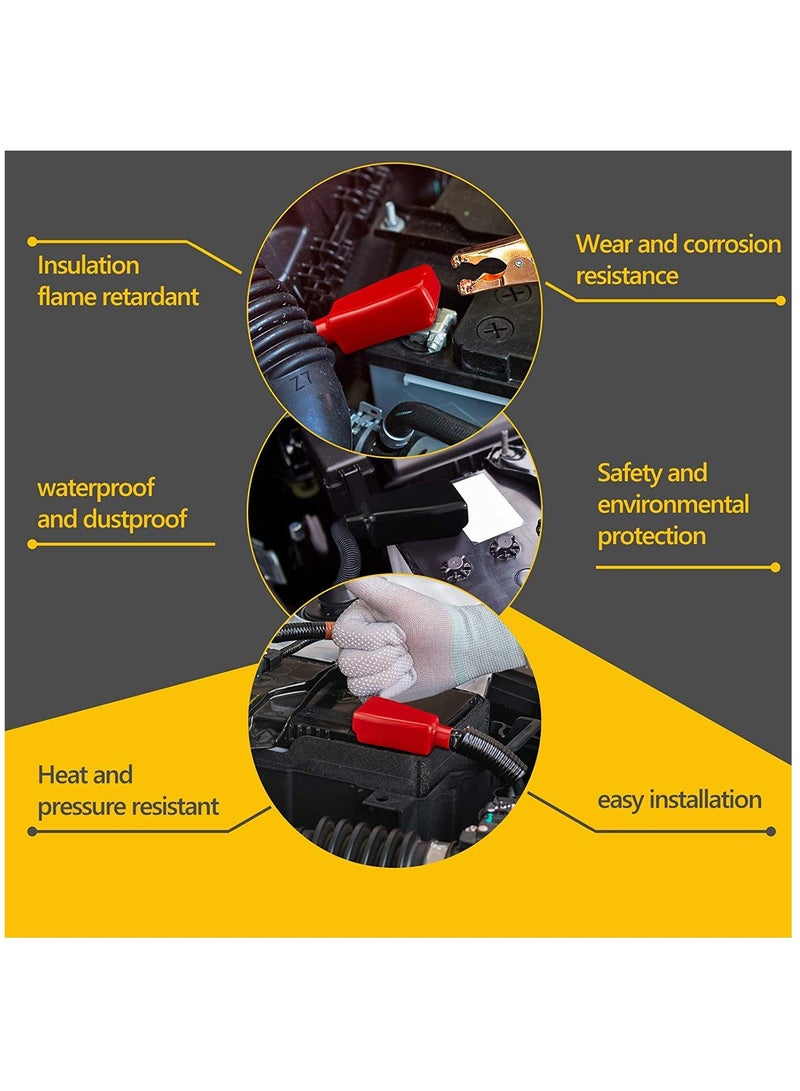 Insulation flame retardant

Wear and corrosion resistance

waterproof and dustproof

Safety and environmental protection

Heat and pressure resistant

easy installation