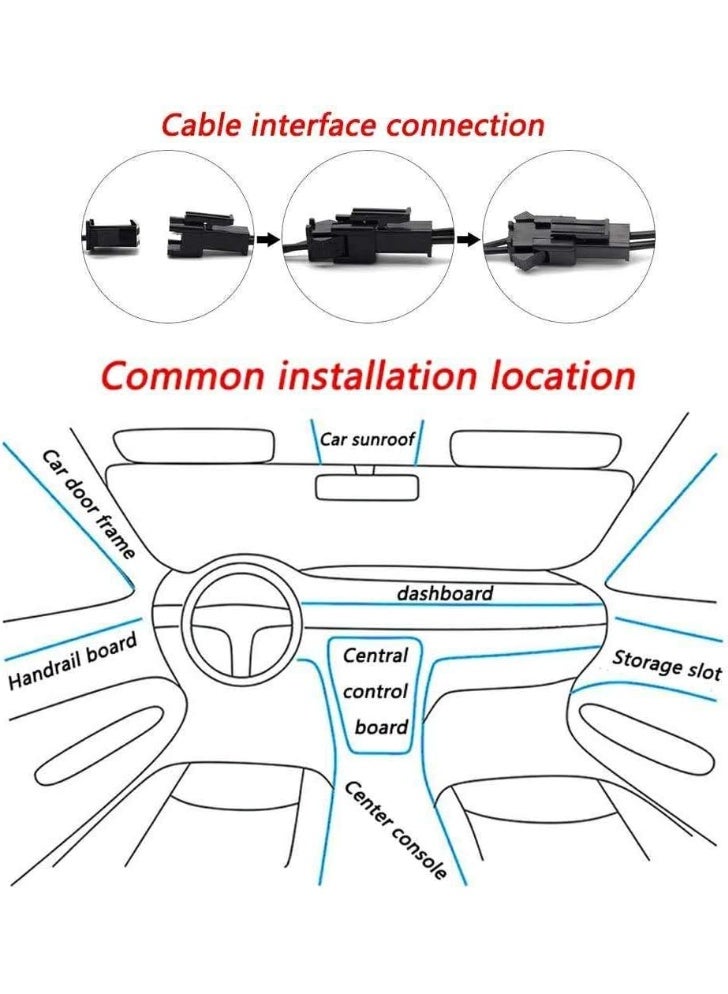 Cable interface connection

Common installation location

Car sunroof

Car door frame

dashboard

Handrail board

Central control board

Storage slot

Center console