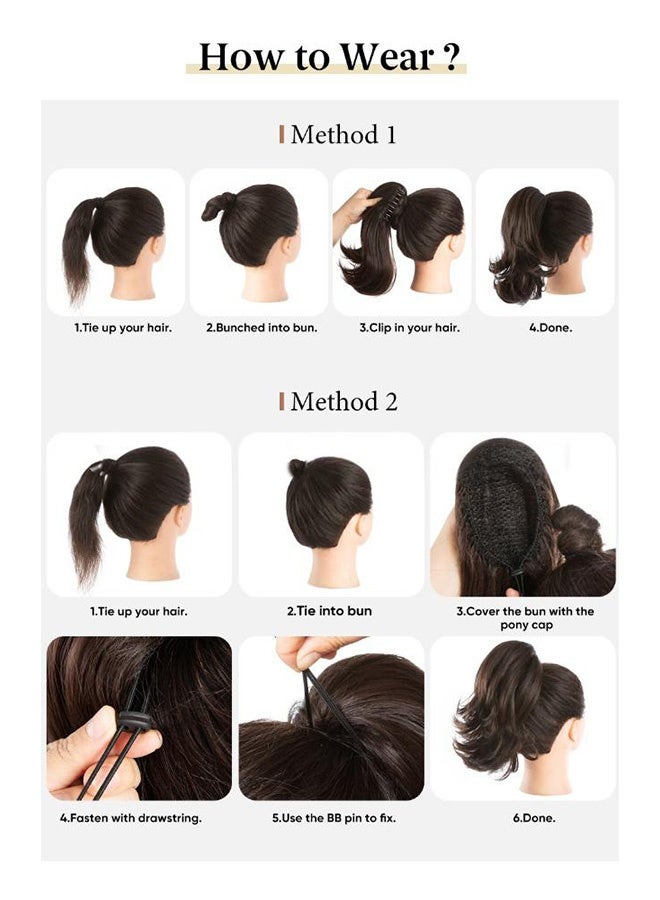 How to Wear ?

Method 1

1.Tie up your hair.

2.Bunched into bun.

3.Clip in your hair.

4.Done.

Method 2

1.Tie up your hair.

2.Tie into bun

3.Cover the bun with the pony cap

4.Fasten with drawstring.

5.Use the BB pin to fix.

6.Done.