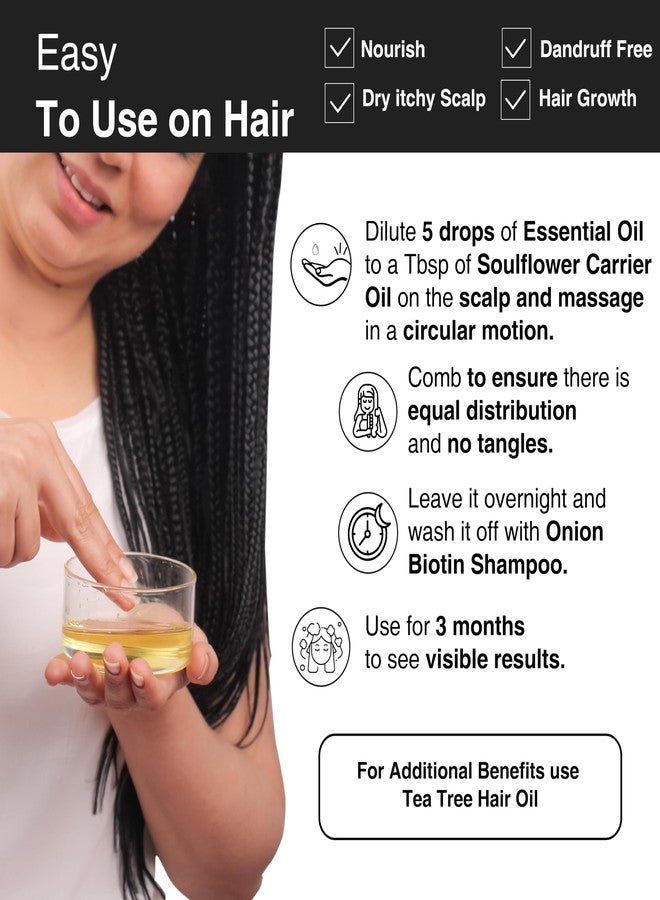 Easy
To Use on Hair

Nourish
Dandruff Free
Dry itchy Scalp
Hair Growth

Dilute 5 drops of Essential Oil to a Tbsp of Soulflower Carrier Oil on the scalp and massage in a circular motion.

Comb to ensure there is equal distribution and no tangles.

Leave it overnight and wash it off with Onion Biotin Shampoo.

Use for 3 months to see visible results.

For Additional Benefits use Tea Tree Hair Oil