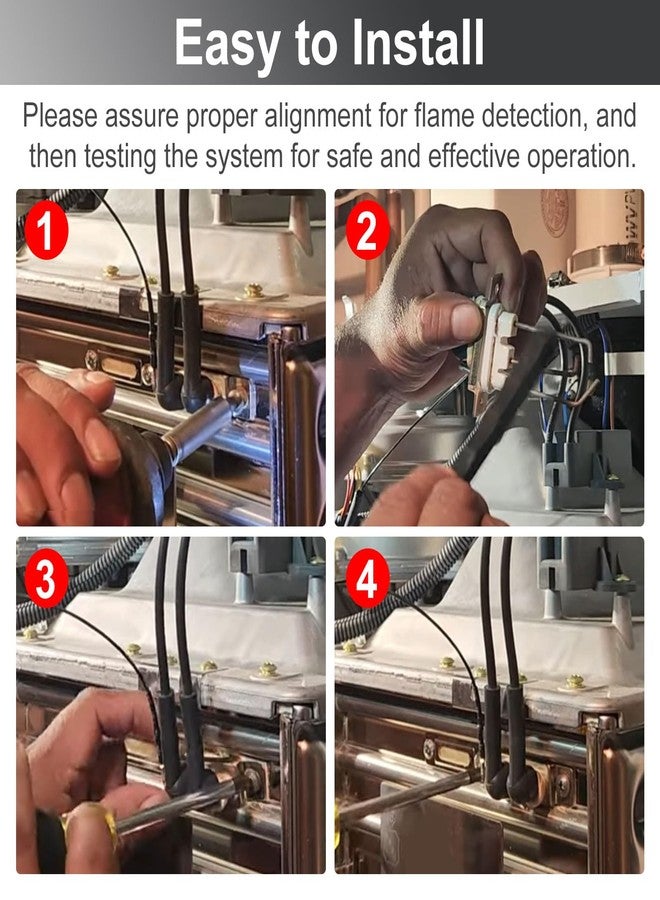 Easy to Install

Please assure proper alignment for flame detection, and then testing the system for safe and effective operation.

1

2

3

4