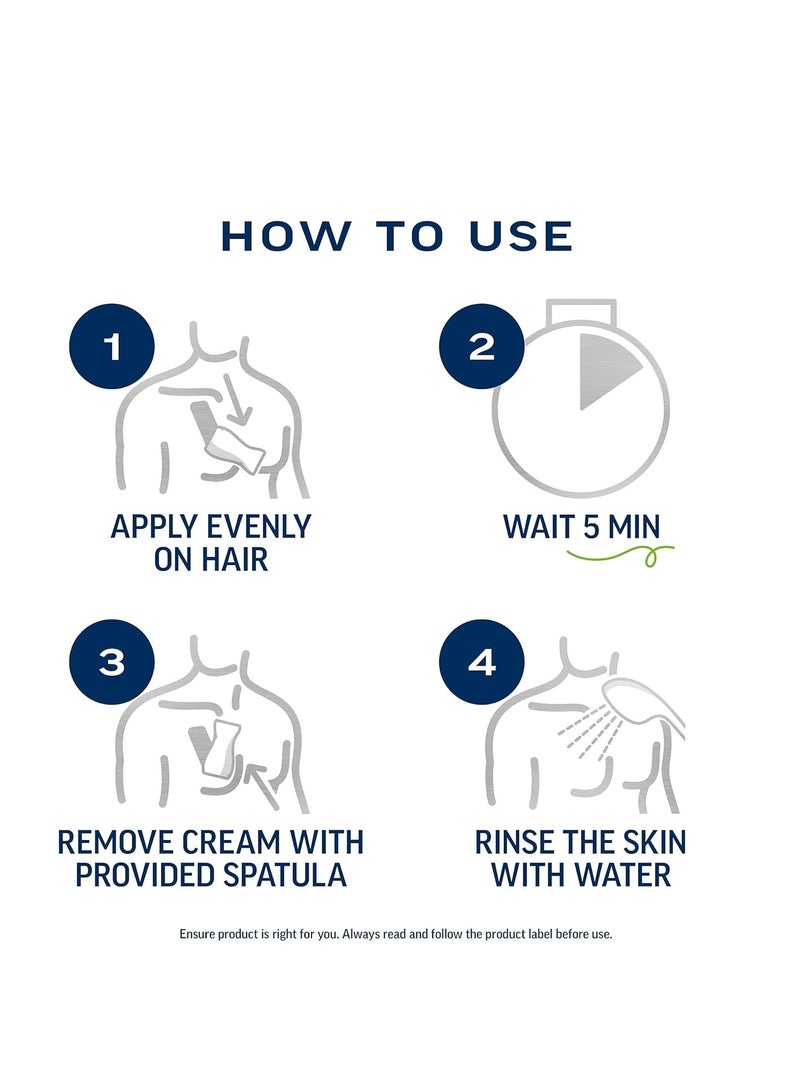 HOW TO USE

1
APPLY EVENLY ON HAIR

2
WAIT 5 MIN

3
REMOVE CREAM WITH PROVIDED SPATULA

4
RINSE THE SKIN WITH WATER

Ensure product is right for you. Always read and follow the product label before use.