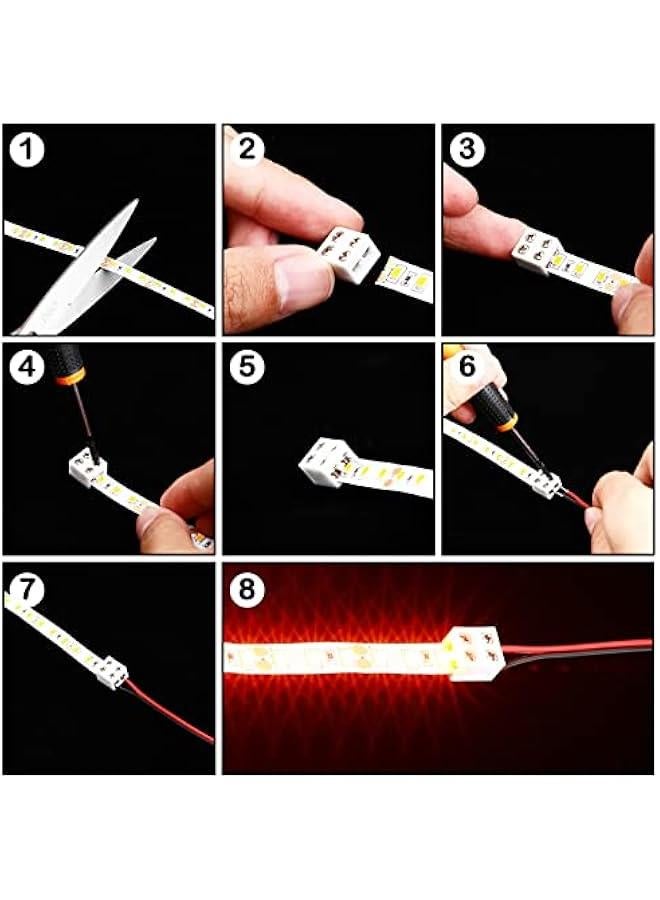 1

2

3

4

5

6

7

8