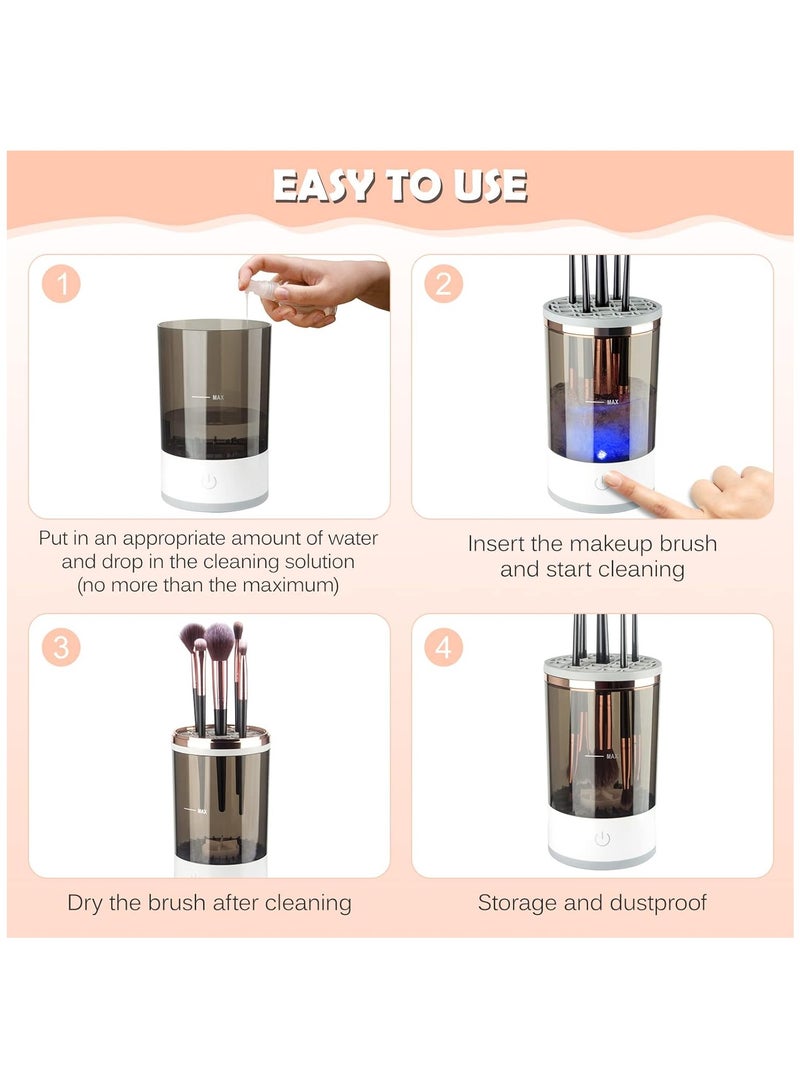 EASY TO USE

1

MAX

Put in an appropriate amount of water and drop in the cleaning solution (no more than the maximum)

2

MAX

Insert the makeup brush and start cleaning

3

MAX

Dry the brush after cleaning

4

MAX

Storage and dustproof