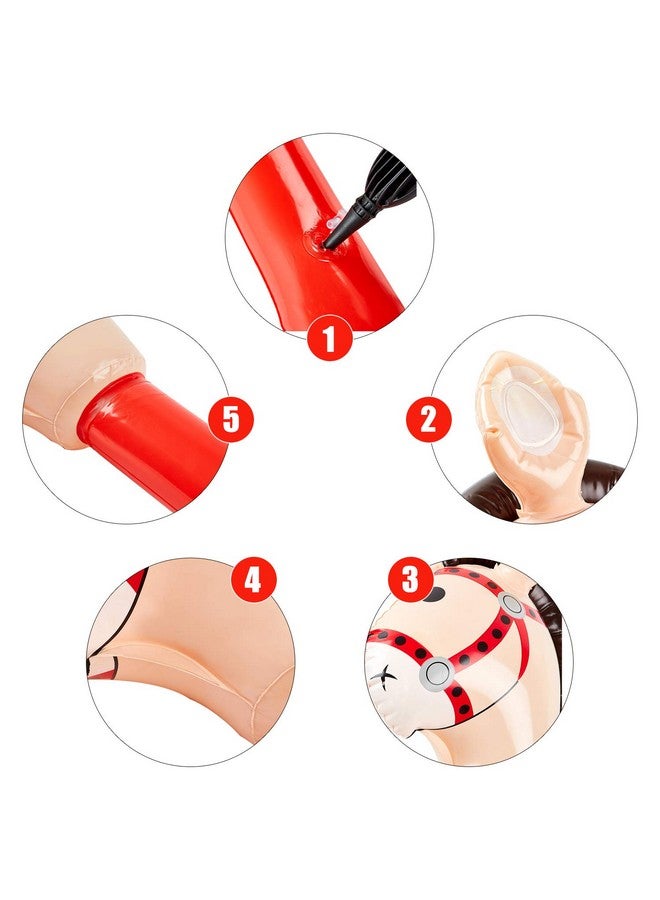 1

5

2

4

3