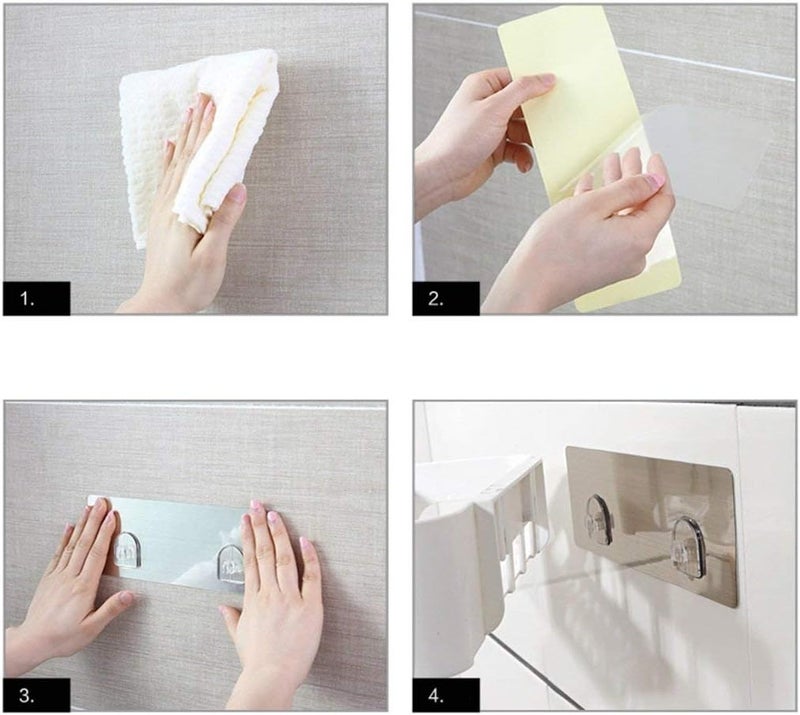 1.

2.

3.

4.