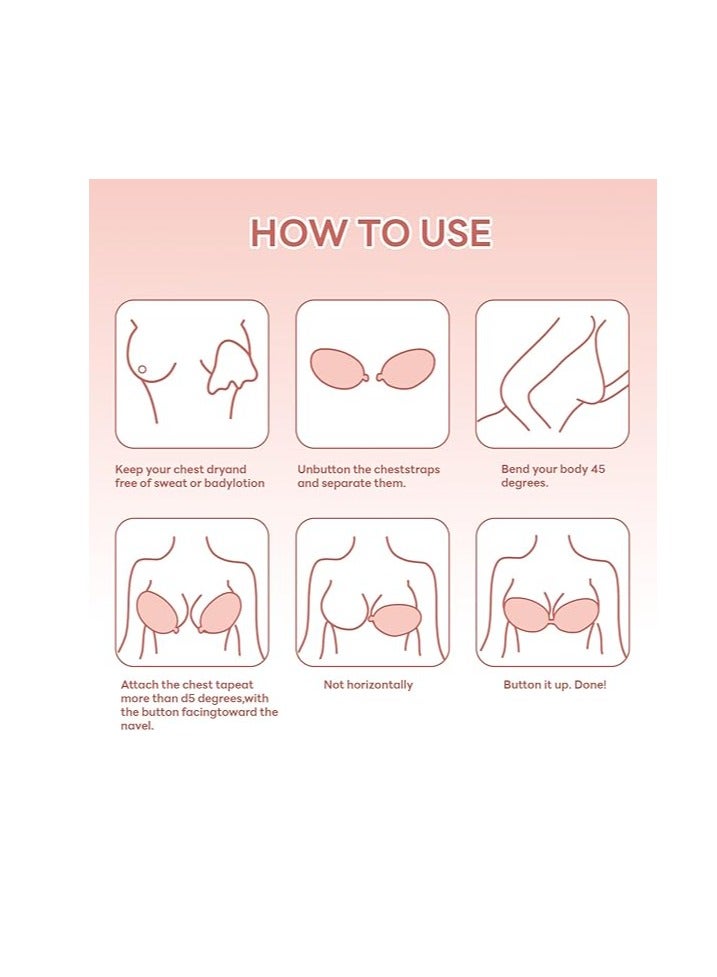 HOW TO USE

Keep your chest dryand free of sweat or badylotion

Unbutton the cheststraps and separate them.

Bend your body 45 degrees.

Attach the chest tapeat more than d5 degrees,with the button facingtoward the navel.

Not horizontally

Button it up. Done!