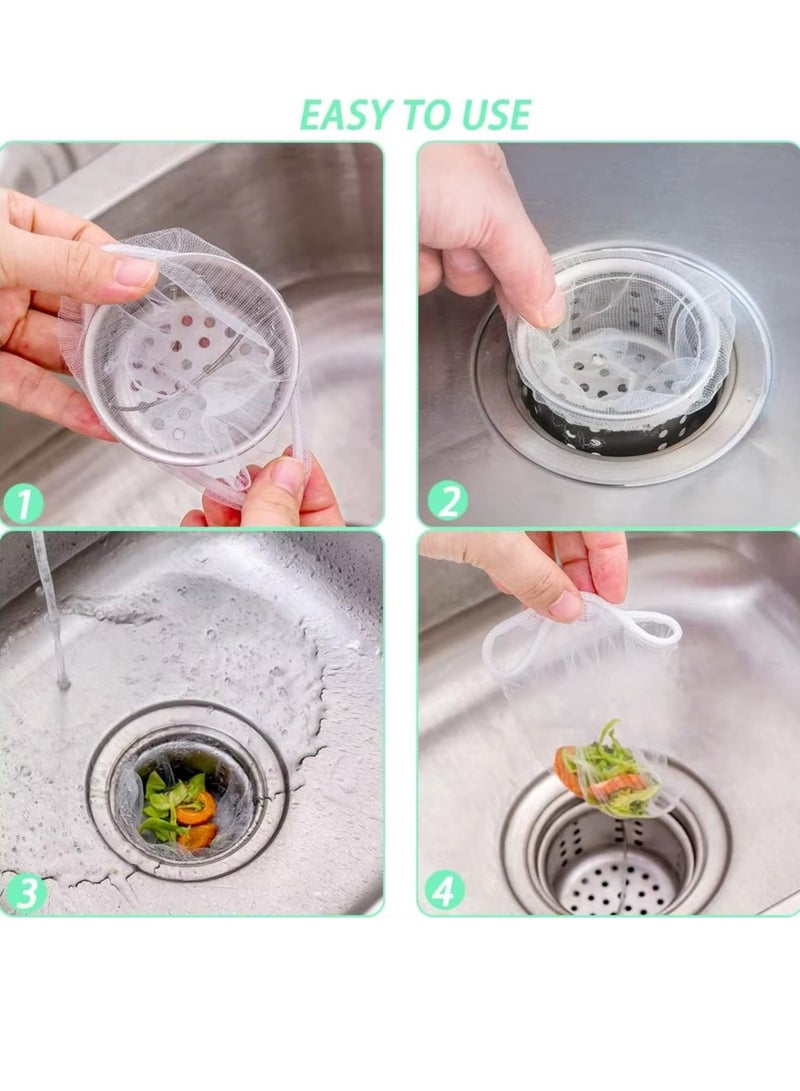 EASY TO USE

1

2

3

4