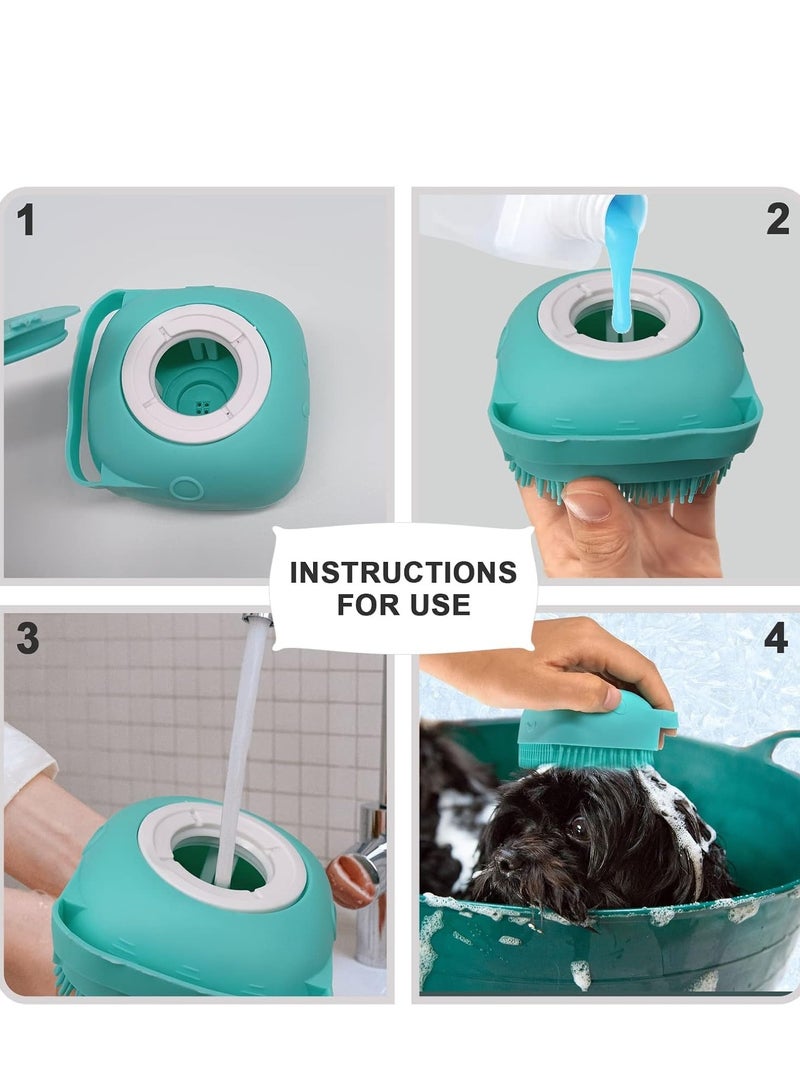 1

2

INSTRUCTIONS FOR USE

3

4