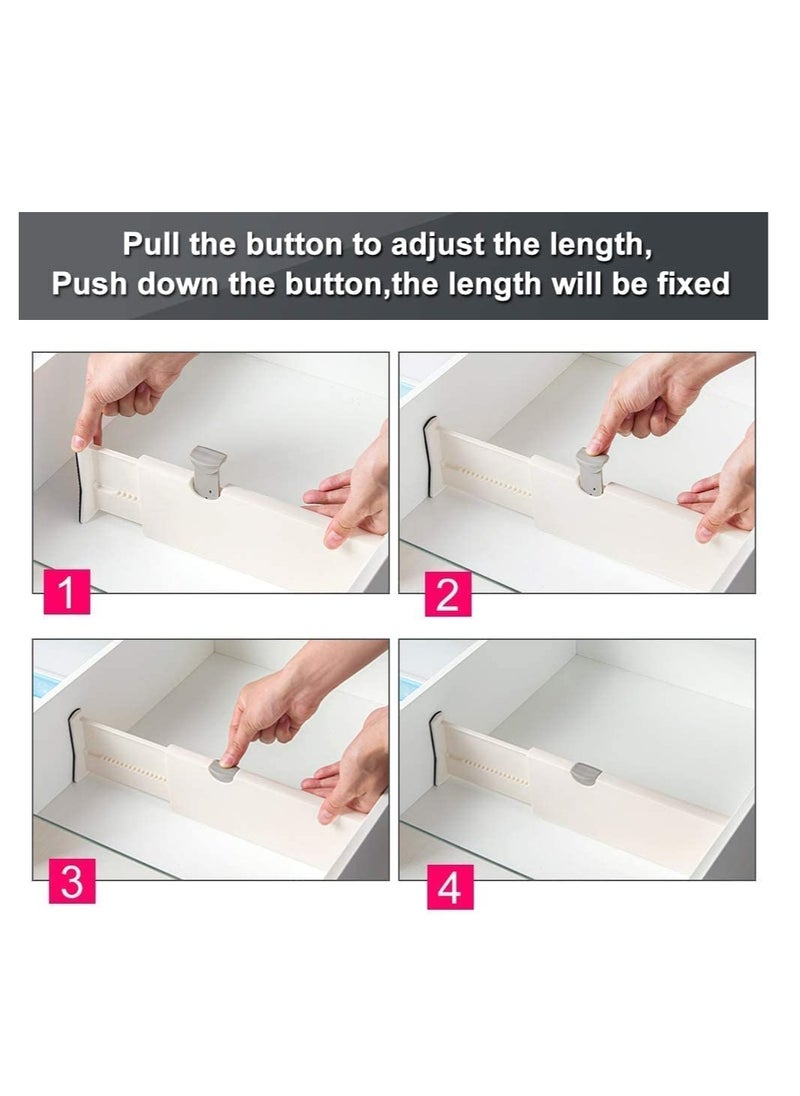 Pull the button to adjust the length,
Push down the button,the length will be fixed

1

2

3

4