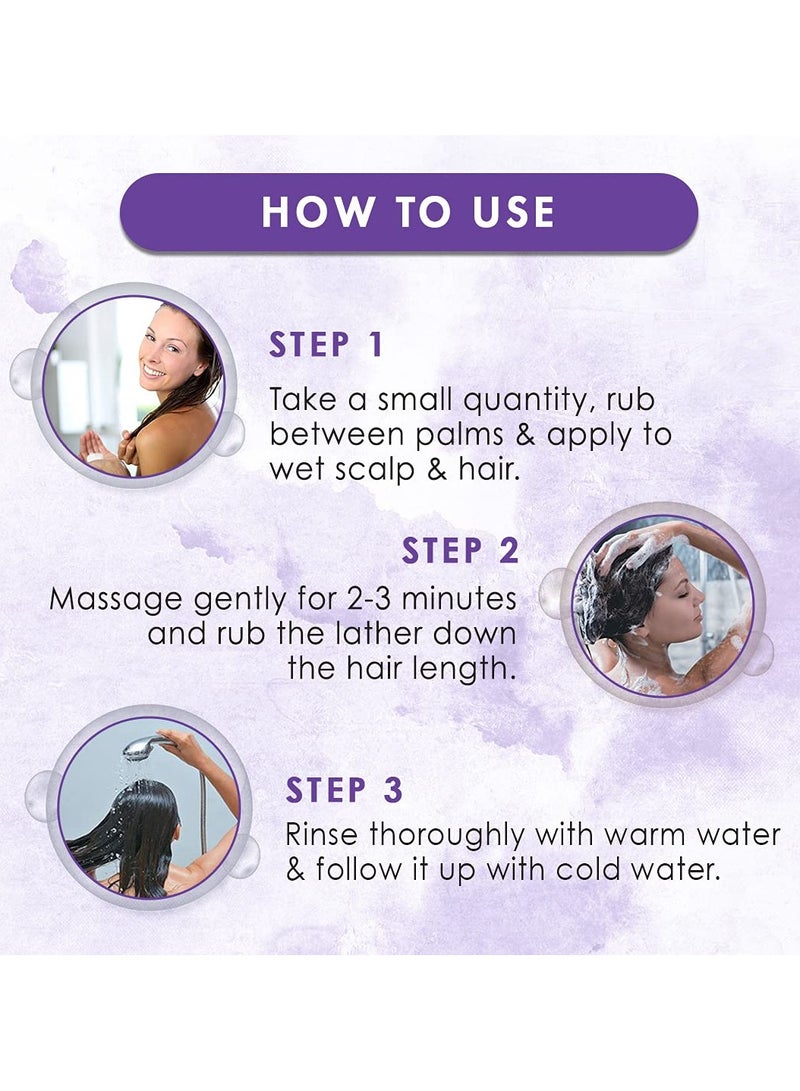 HOW TO USE

STEP 1

Take a small quantity, rub between palms & apply to wet scalp & hair.

STEP 2

Massage gently for 2-3 minutes and rub the lather down the hair length.

STEP 3

Rinse thoroughly with warm water & follow it up with cold water.