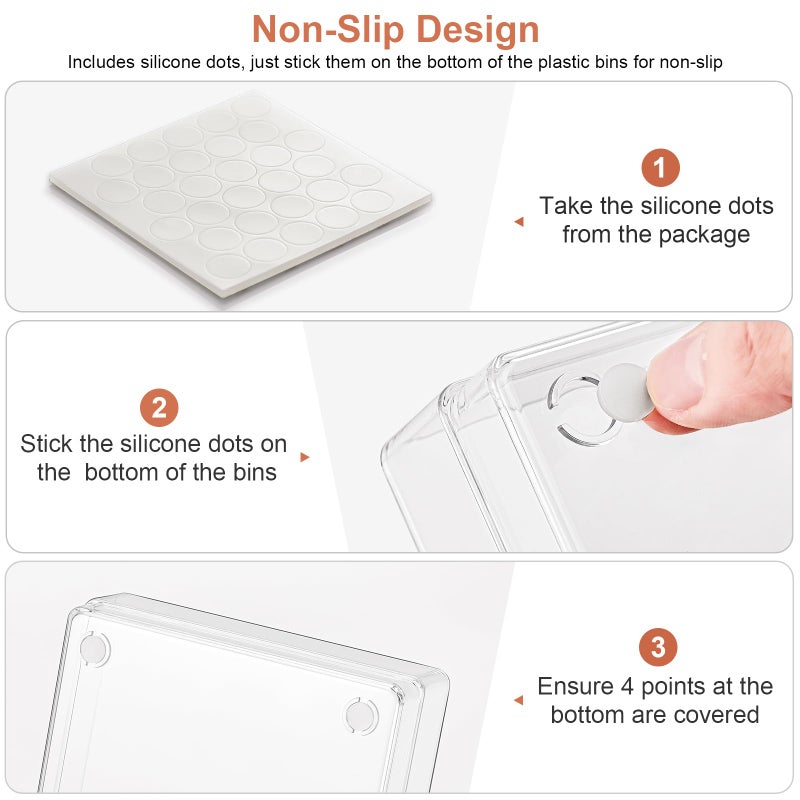 Non-Slip Design

Includes silicone dots, just stick them on the bottom of the plastic bins for non-slip

1

Take the silicone dots from the package

2

Stick the silicone dots on the bottom of the bins

3

Ensure 4 points at the bottom are covered