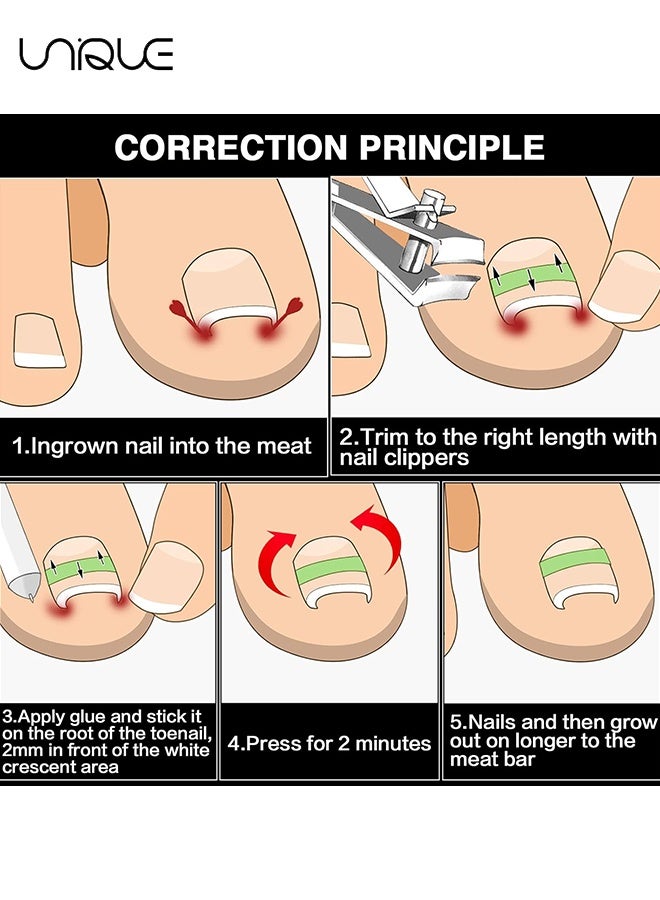 UNIQUE

CORRECTION PRINCIPLE

1.Ingrown nail into the meat

2.Trim to the right length with nail clippers

3.Apply glue and stick it on the root of the toenail, 2mm in front of the white crescent area

4.Press for 2 minutes

5.Nails and then grow out on longer to the meat bar