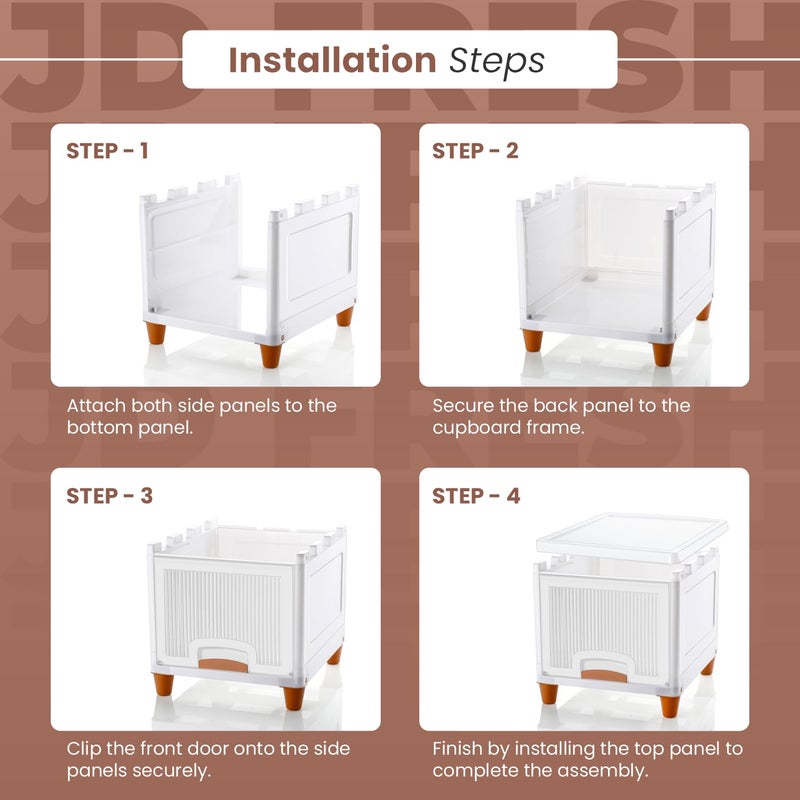 JD FRESH

Installation Steps

STEP - 1

Attach both side panels to the bottom panel.

STEP - 2

Secure the back panel to the cupboard frame.

STEP - 3

Clip the front door onto the side panels securely.

STEP - 4

Finish by installing the top panel to complete the assembly.