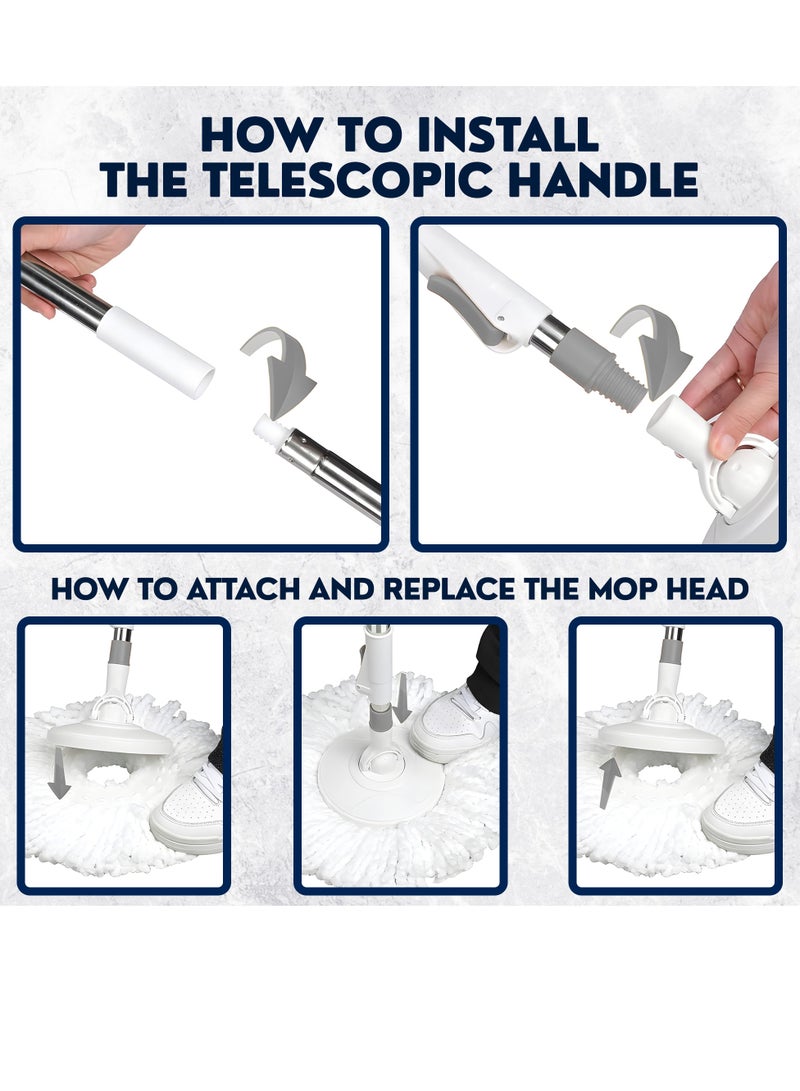 HOW TO INSTALL
THE TELESCOPIC HANDLE

HOW TO ATTACH AND REPLACE THE MOP HEAD