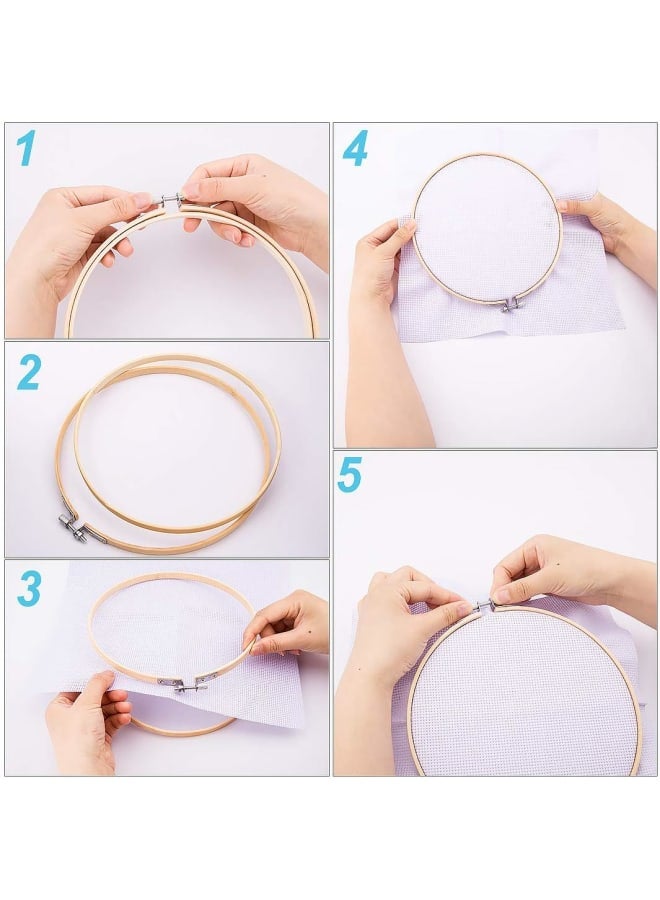 1

2

3

4

5