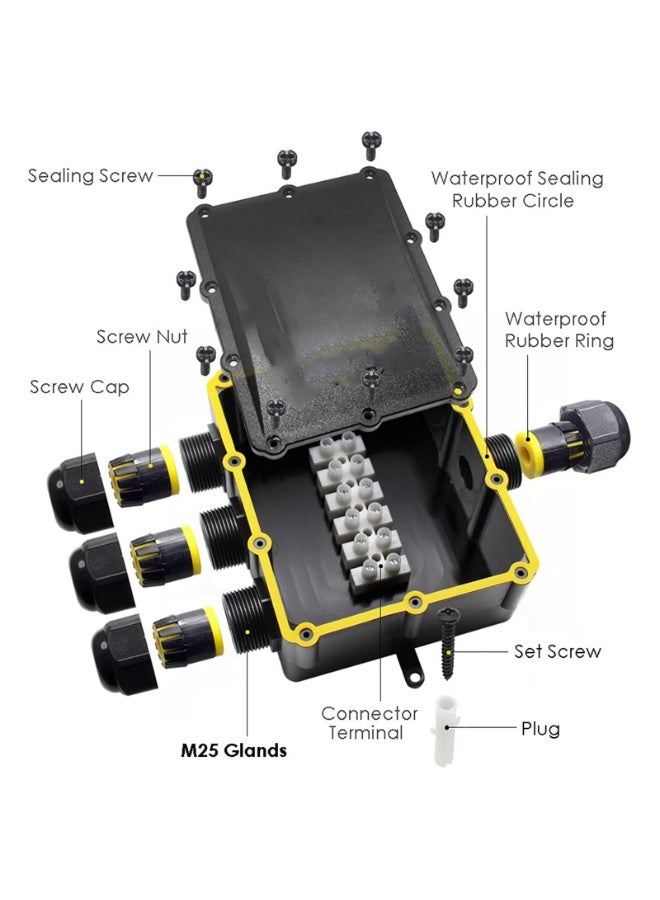 Sealing Screw

Waterproof Sealing Rubber Circle

Waterproof Rubber Ring

Screw Nut

Screw Cap

Set Screw

Connector Terminal

Plug

M25 Glands