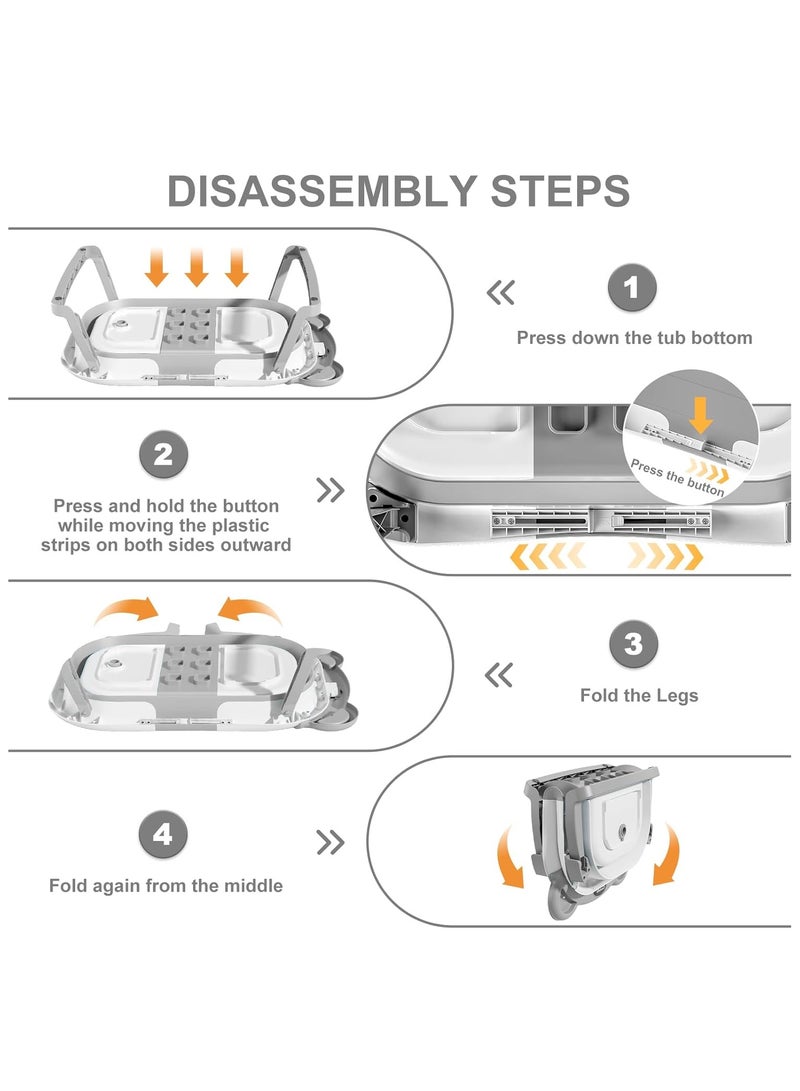 DISASSEMBLY STEPS

1

Press down the tub bottom

2

Press and hold the button while moving the plastic strips on both sides outward

Press the button

3

Fold the Legs

4

Fold again from the middle