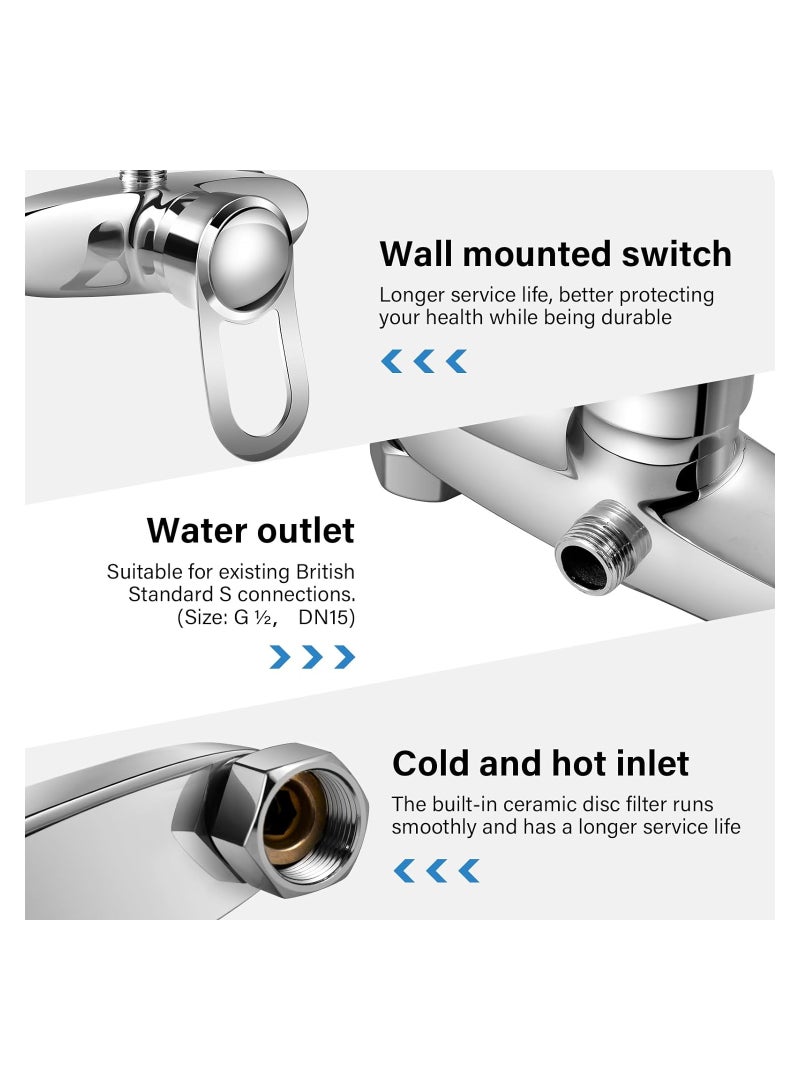 Wall mounted switch

Longer service life, better protecting your health while being durable

Water outlet

Suitable for existing British Standard S connections. (Size: G ½,  DN15)

Cold and hot inlet

The built-in ceramic disc filter runs smoothly and has a longer service life