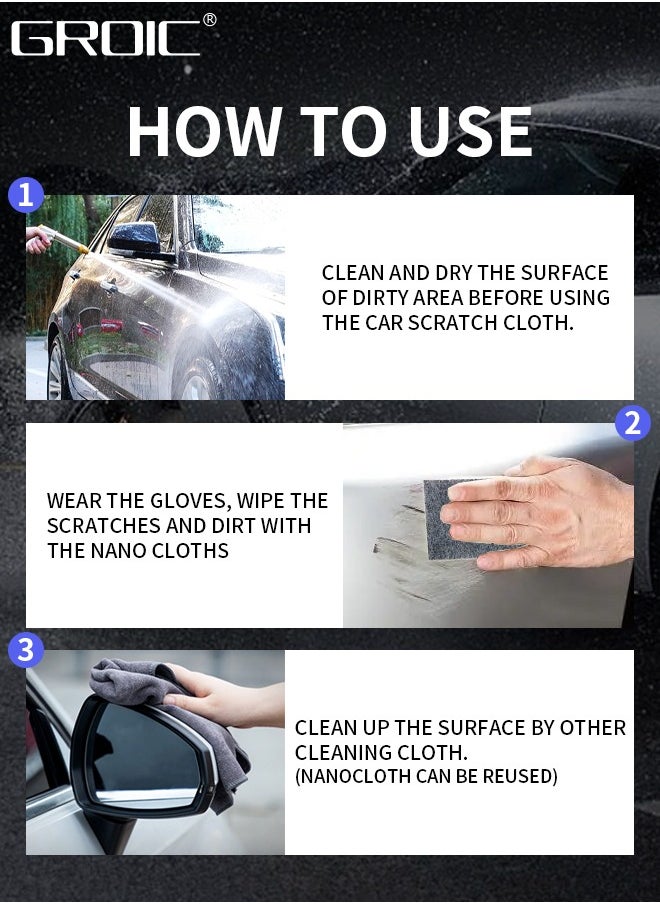 GROIC®

HOW TO USE

1

CLEAN AND DRY THE SURFACE OF DIRTY AREA BEFORE USING THE CAR SCRATCH CLOTH.

2

WEAR THE GLOVES, WIPE THE SCRATCHES AND DIRT WITH THE NANO CLOTHS

3

CLEAN UP THE SURFACE BY OTHER CLEANING CLOTH.
(NANOCLOTH CAN BE REUSED)