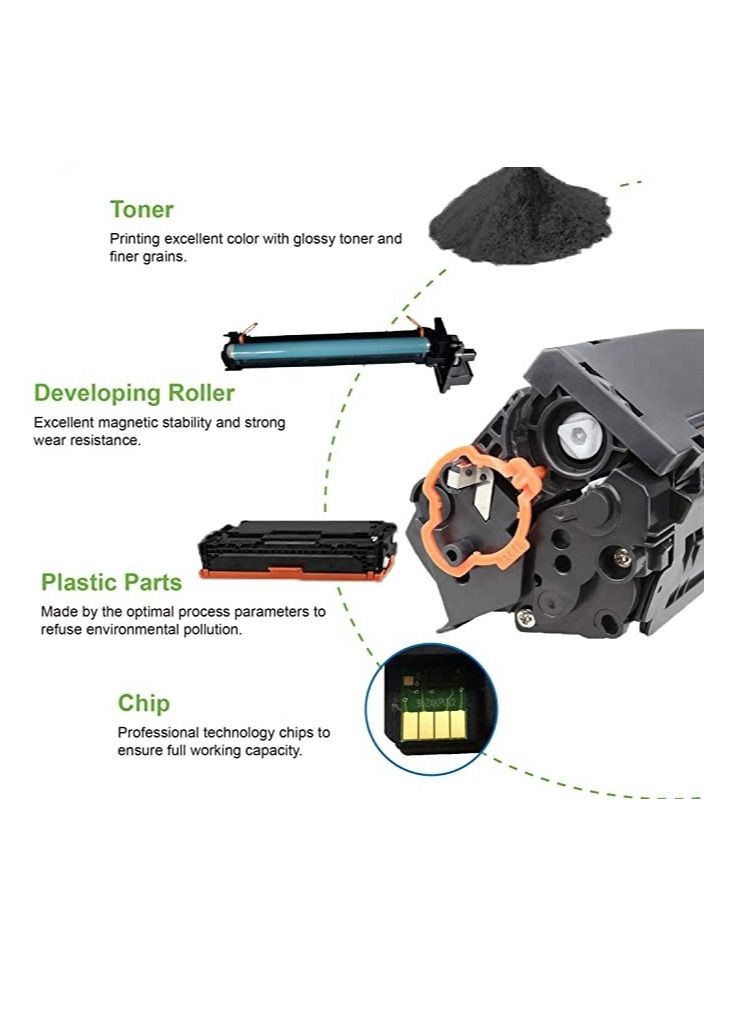 Toner
Printing excellent color with glossy toner and finer grains.

Developing Roller
Excellent magnetic stability and strong wear resistance.

Plastic Parts
Made by the optimal process parameters to refuse environmental pollution.

Chip
Professional technology chips to ensure full working capacity.