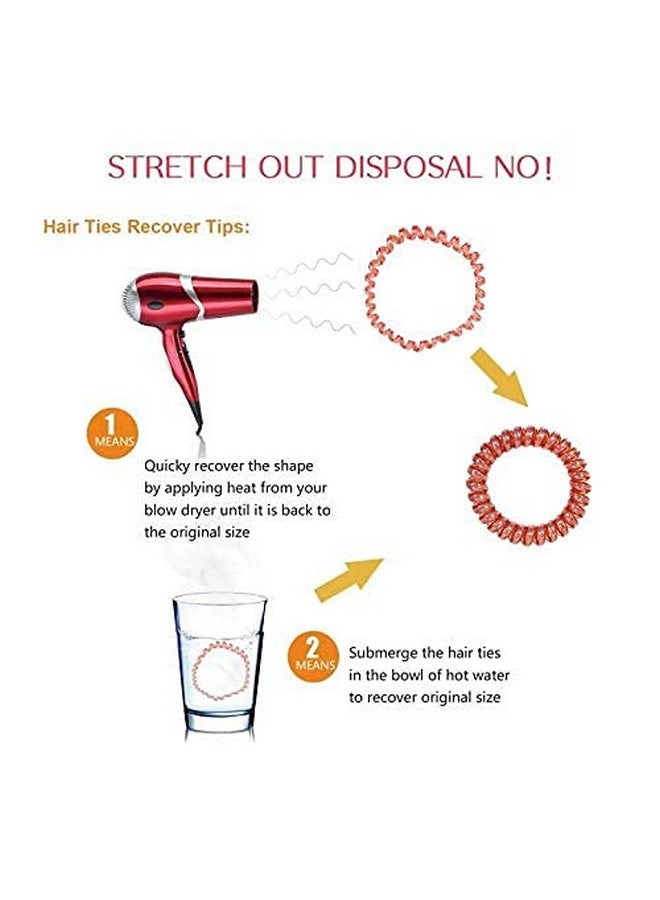 STRETCH OUT DISPOSAL NO!

Hair Ties Recover Tips:

1 MEANS

Quicky recover the shape by applying heat from your blow dryer until it is back to the original size

2 MEANS

Submerge the hair ties in the bowl of hot water to recover original size