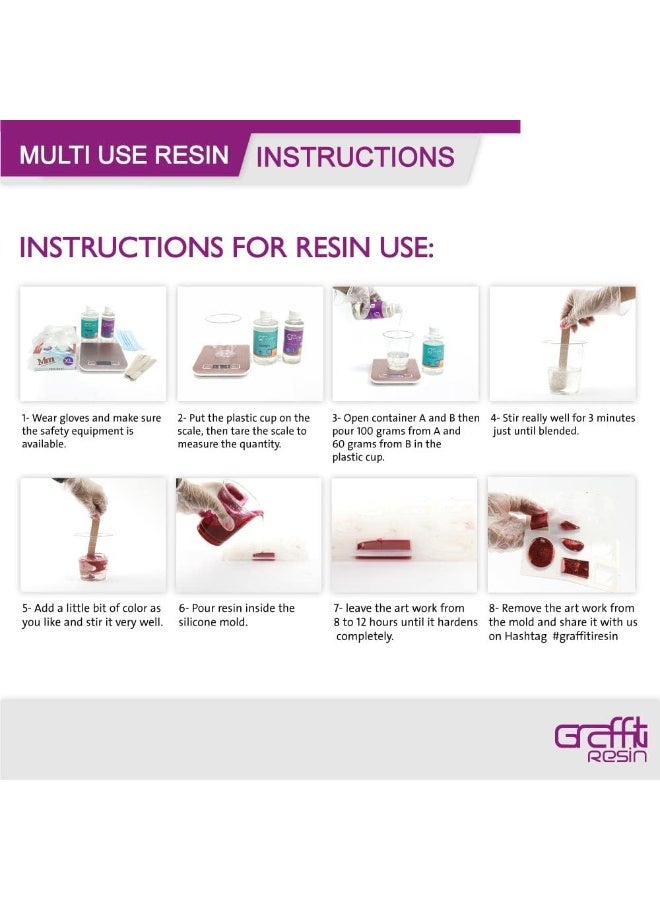 MULTI USE RESIN INSTRUCTIONS

INSTRUCTIONS FOR RESIN USE:

1- Wear gloves and make sure the safety equipment is available.

2- Put the plastic cup on the scale, then tare the scale to measure the quantity.

3- Open container A and B then pour 100 grams from A and 60 grams from B in the plastic cup.

4- Stir really well for 3 minutes just until blended.

5- Add a little bit of color as you like and stir it very well.

6- Pour resin inside the silicone mold.

7- leave the art work from 8 to 12 hours until it hardens completely.

8- Remove the art work from the mold and share it with us on Hashtag #graffitiresin

Graffiti
Resin