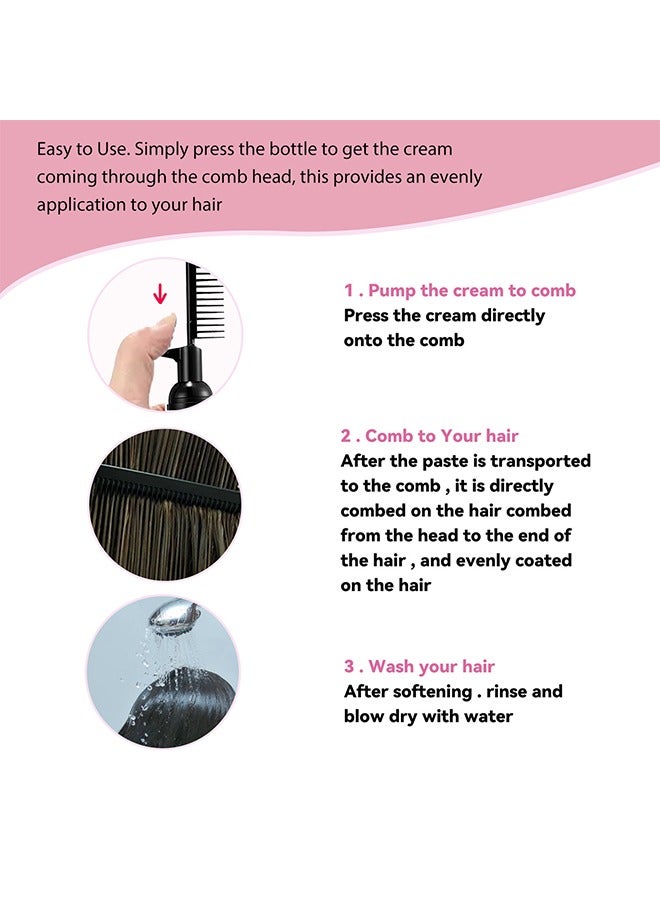 Easy to Use. Simply press the bottle to get the cream coming through the comb head, this provides an evenly application to your hair

1 . Pump the cream to comb
Press the cream directly onto the comb

2 . Comb to Your hair
After the paste is transported to the comb , it is directly combed on the hair combed from the head to the end of the hair , and evenly coated on the hair

3 . Wash your hair
After softening . rinse and blow dry with water