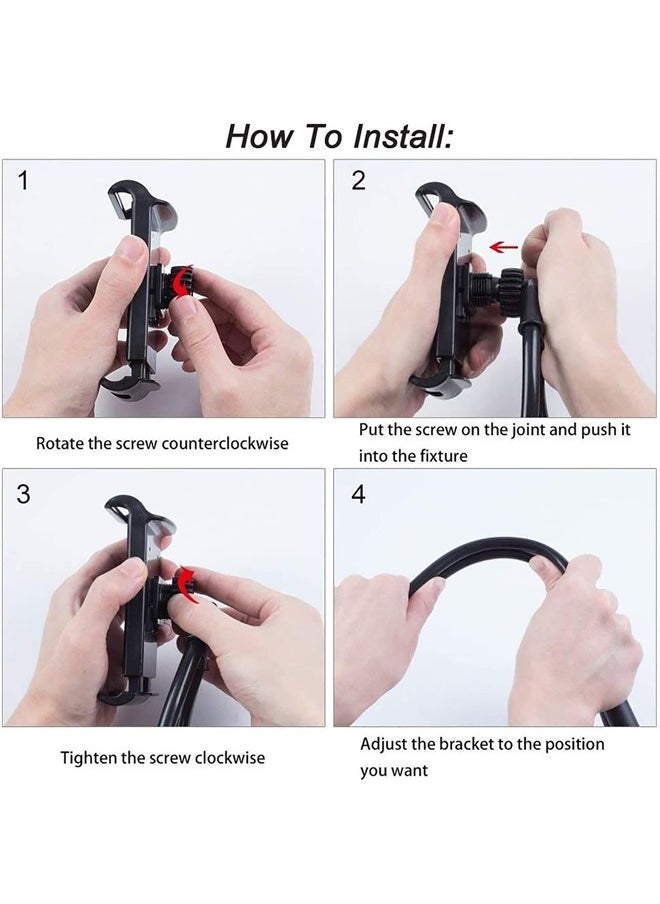 How To Install:

1

Rotate the screw counterclockwise

2

Put the screw on the joint and push it into the fixture

3

Tighten the screw clockwise

4

Adjust the bracket to the position you want