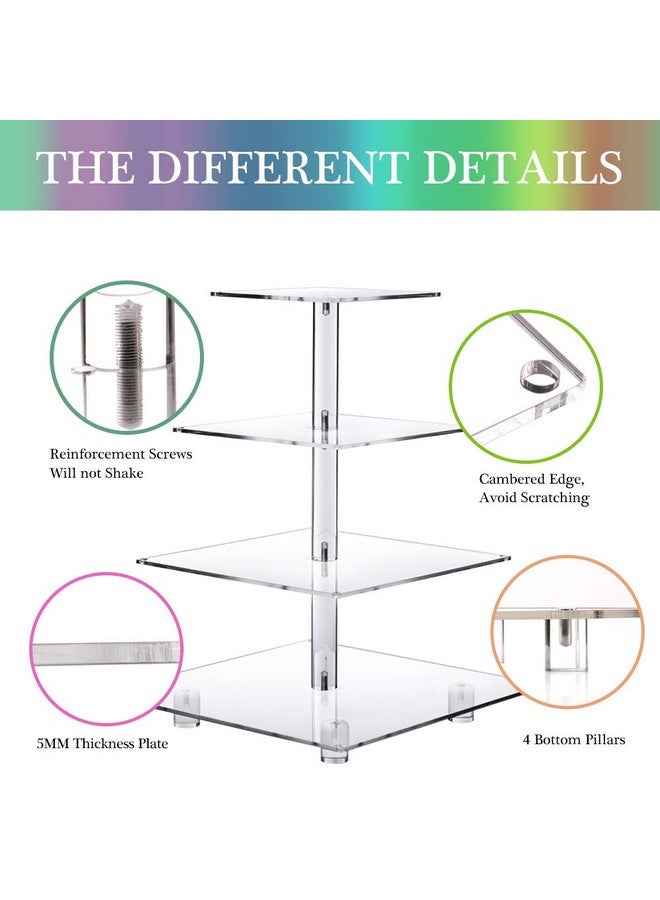 THE DIFFERENT DETAILS

Reinforcement Screws Will not Shake

Cambered Edge, Avoid Scratching

5MM Thickness Plate

4 Bottom Pillars