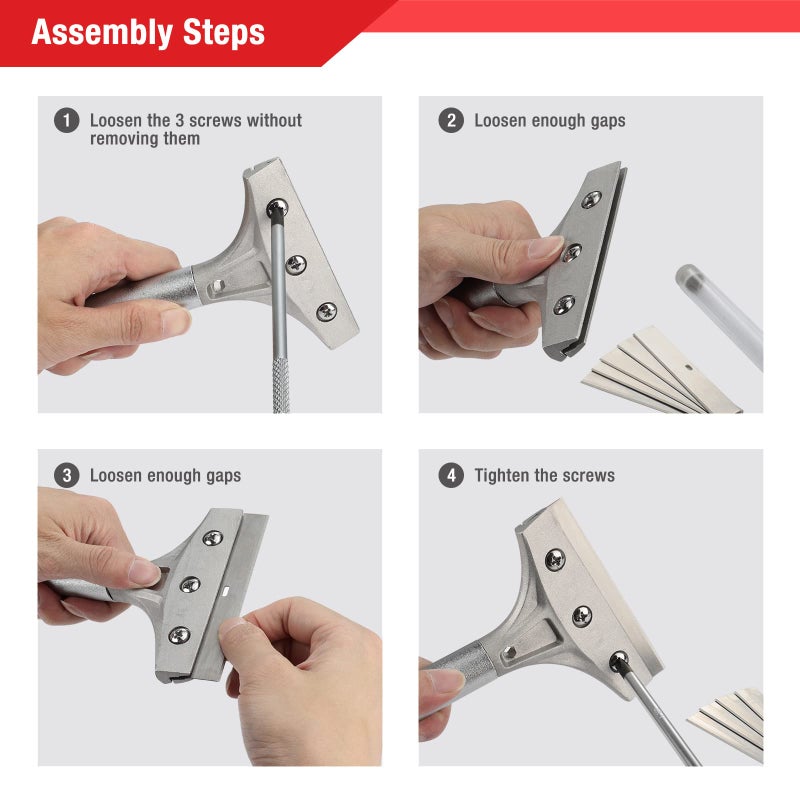 Assembly Steps

1 Loosen the 3 screws without removing them

2 Loosen enough gaps

3 Loosen enough gaps

4 Tighten the screws