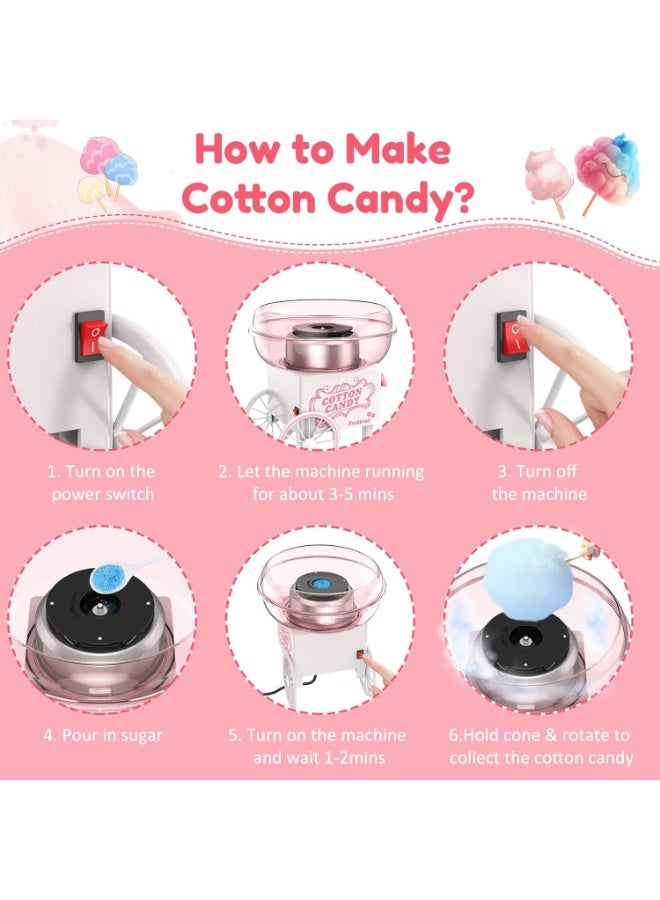 How to Make Cotton Candy?

COTTON CANDY
Festival

1. Turn on the power switch

2. Let the machine running for about 3-5 mins

3. Turn off the machine

4. Pour in sugar

5. Turn on the machine and wait 1-2mins

6.Hold cone & rotate to collect the cotton candy