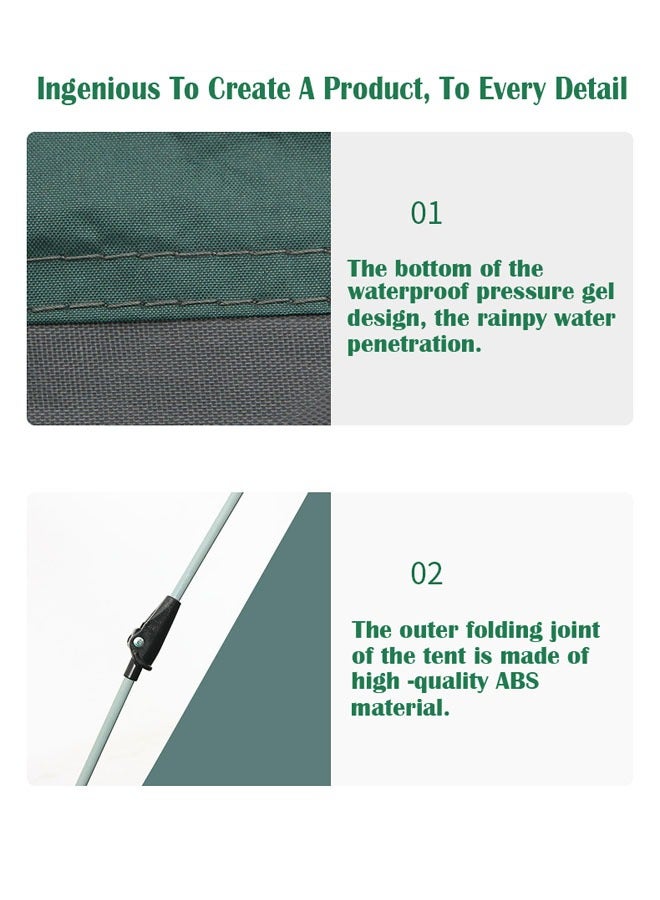 Ingenious To Create A Product, To Every Detail

01

The bottom of the waterproof pressure gel design, the rainpy water penetration.

02

The outer folding joint of the tent is made of high -quality ABS material.