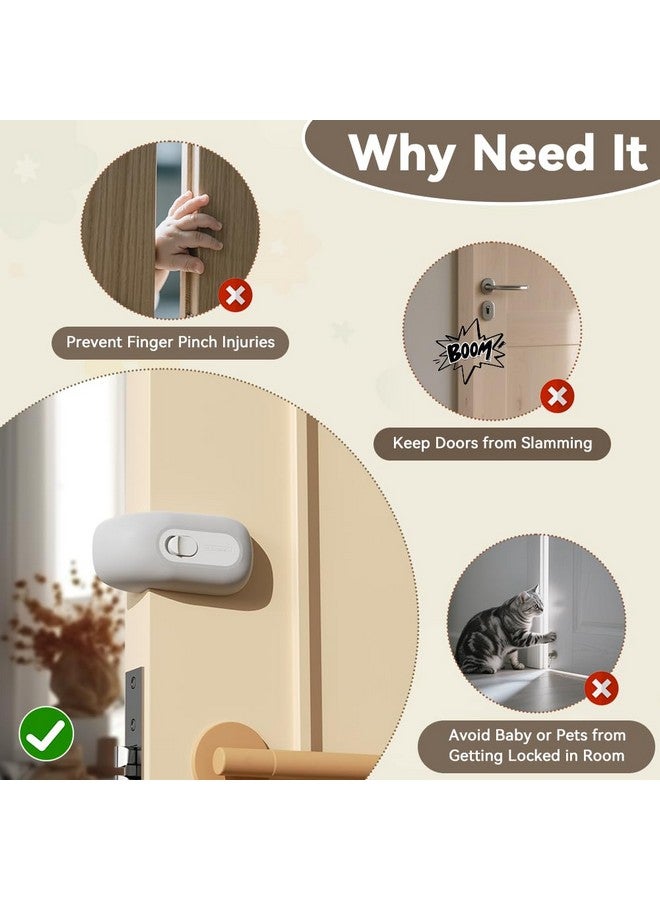 Why Need It

Prevent Finger Pinch Injuries

BOOM

Keep Doors from Slamming

Avoid Baby or Pets from Getting Locked in Room