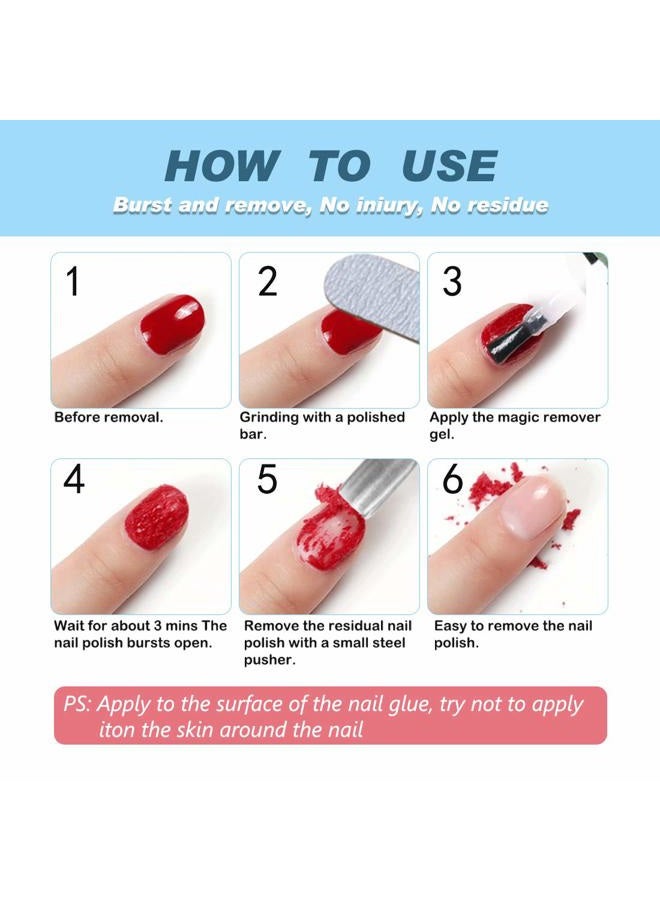 HOW TO USE

Burst and remove, No iniury, No residue

1

Before removal.

2

Grinding with a polished bar.

3

Apply the magic remover gel.

4

Wait for about 3 mins The nail polish bursts open.

5

Remove the residual nail polish with a small steel pusher.

6

Easy to remove the nail polish.

PS: Apply to the surface of the nail glue, try not to apply iton the skin around the nail