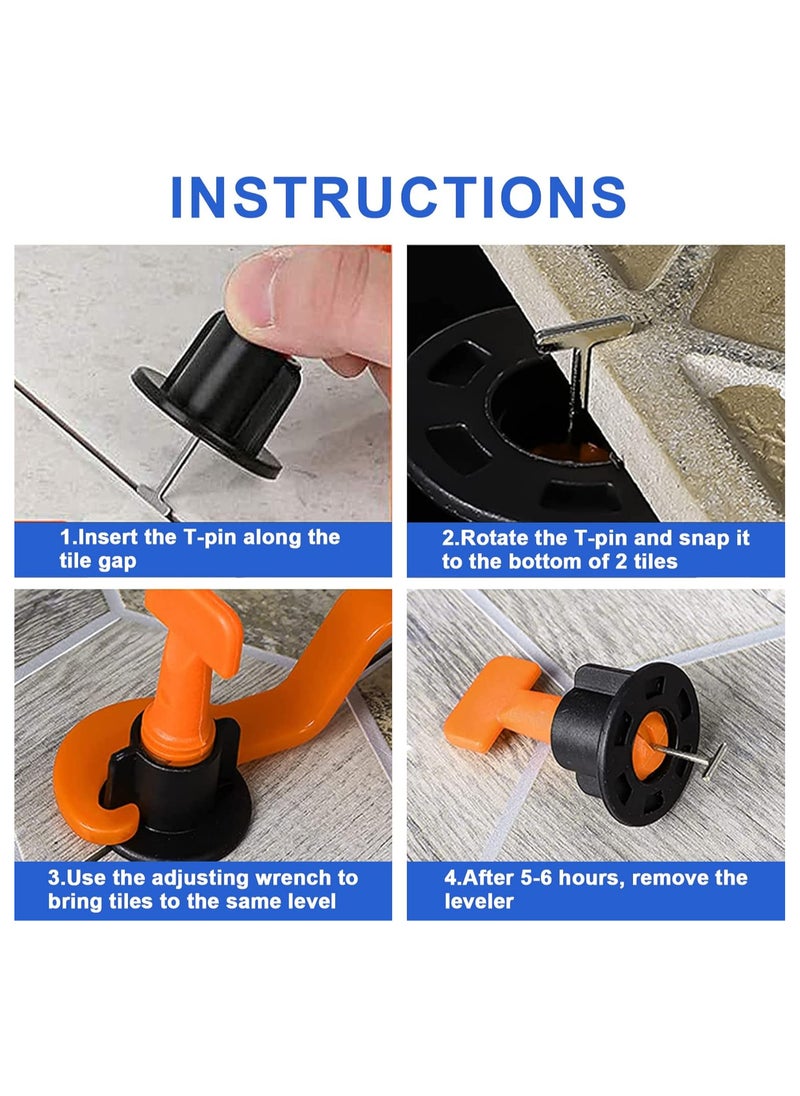 INSTRUCTIONS

1.Insert the T-pin along the tile gap

2.Rotate the T-pin and snap it to the bottom of 2 tiles

3.Use the adjusting wrench to bring tiles to the same level

4.After 5-6 hours, remove the leveler