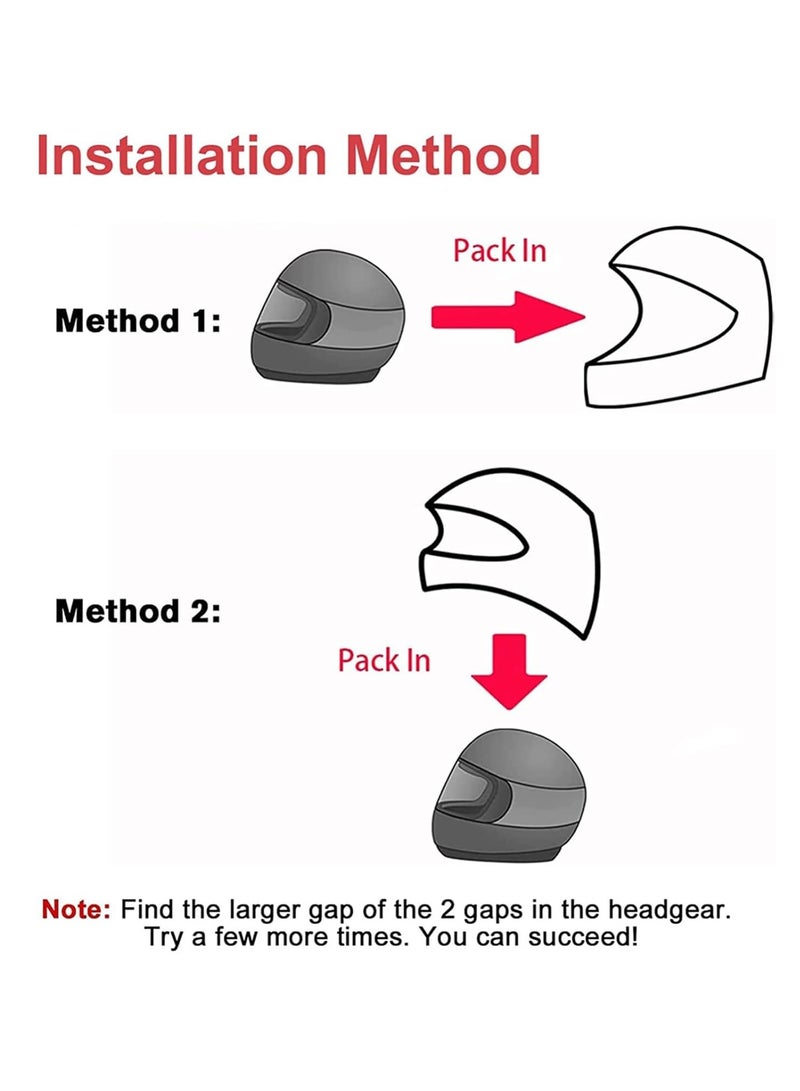 Installation Method

Method 1:

Pack In

Method 2:

Pack In

Note: Find the larger gap of the 2 gaps in the headgear. Try a few more times. You can succeed!