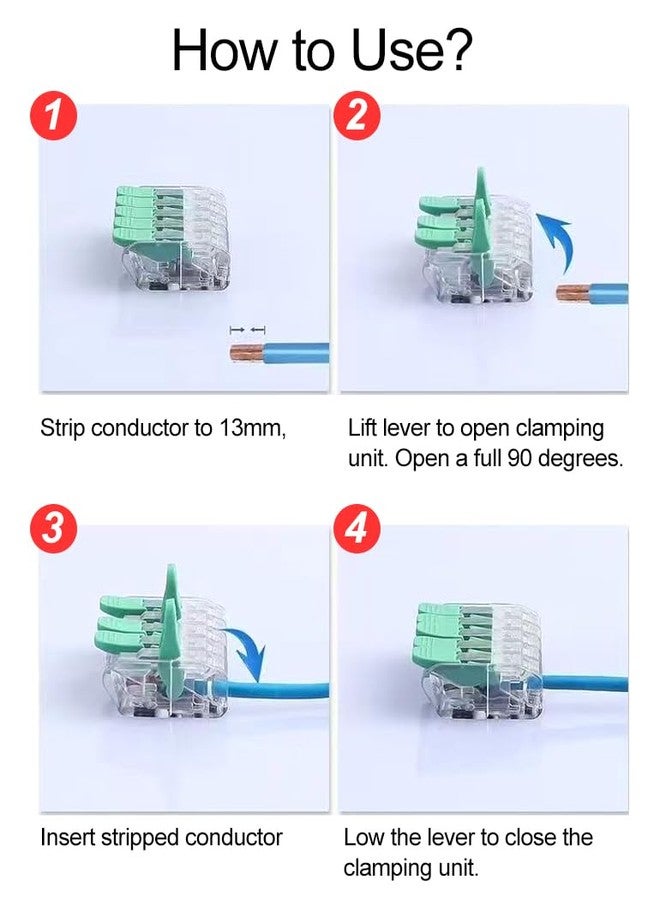 How to Use?

1

Strip conductor to 13mm,

2

Lift lever to open clamping unit. Open a full 90 degrees.

3

Insert stripped conductor

4

Low the lever to close the clamping unit.